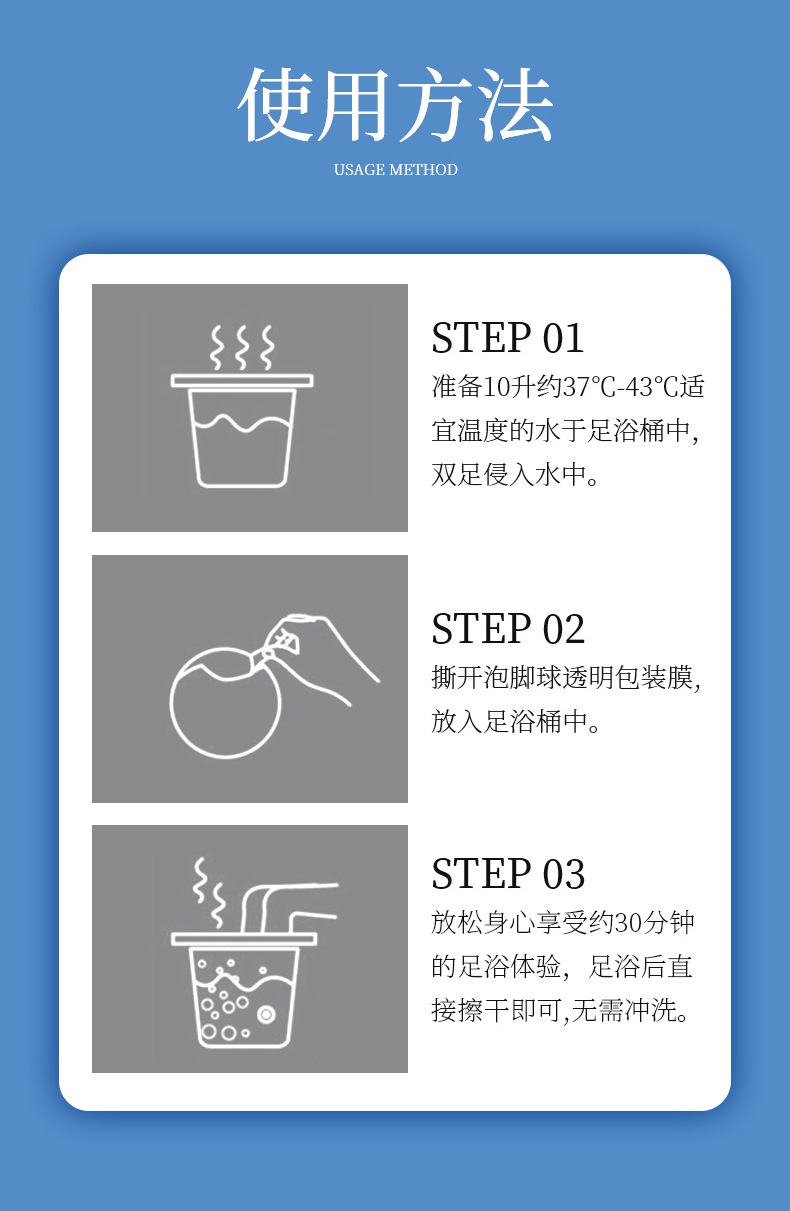 使用方法

USAGE METHOD

STEP 01

准备10升约37℃-43℃适宜温度的水于足浴桶中，双足侵入水中。

STEP 02

撕开泡脚球透明包装膜，放入足浴桶中。

STEP 03

放松身心享受约30分钟的足浴体验，足浴后直接擦干即可,无需冲洗。