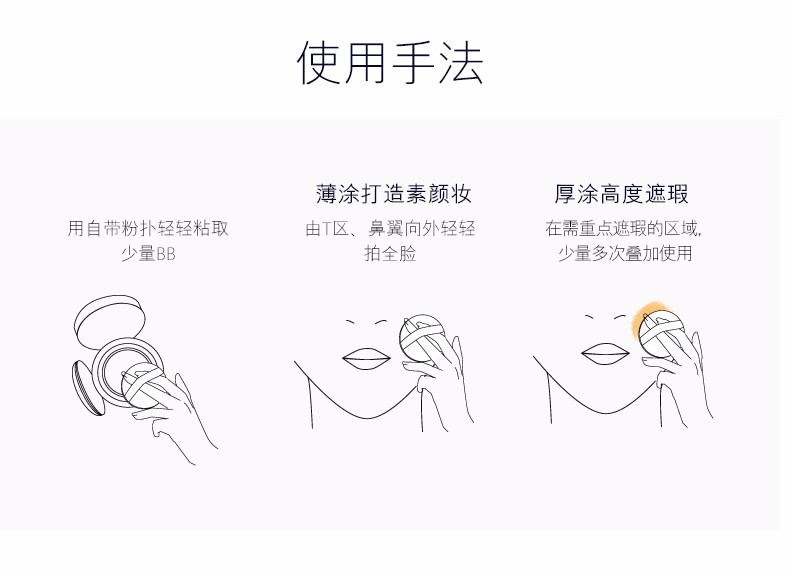 使用手法

用自带粉扑轻轻粘取少量BB

薄涂打造素颜妆

由T区、鼻翼向外轻轻拍全脸

厚涂高度遮瑕

在需重点遮瑕的区域,少量多次叠加使用