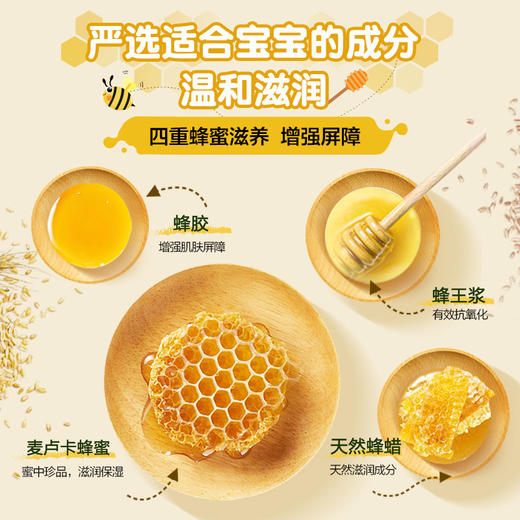 严选适合宝宝的成分
温和滋润

四重蜂蜜滋养 增强屏障

蜂胶
增强肌肤屏障

蜂王浆
有效抗氧化

麦卢卡蜂蜜
蜜中珍品，滋润保湿

天然蜂蜡
天然滋润成分