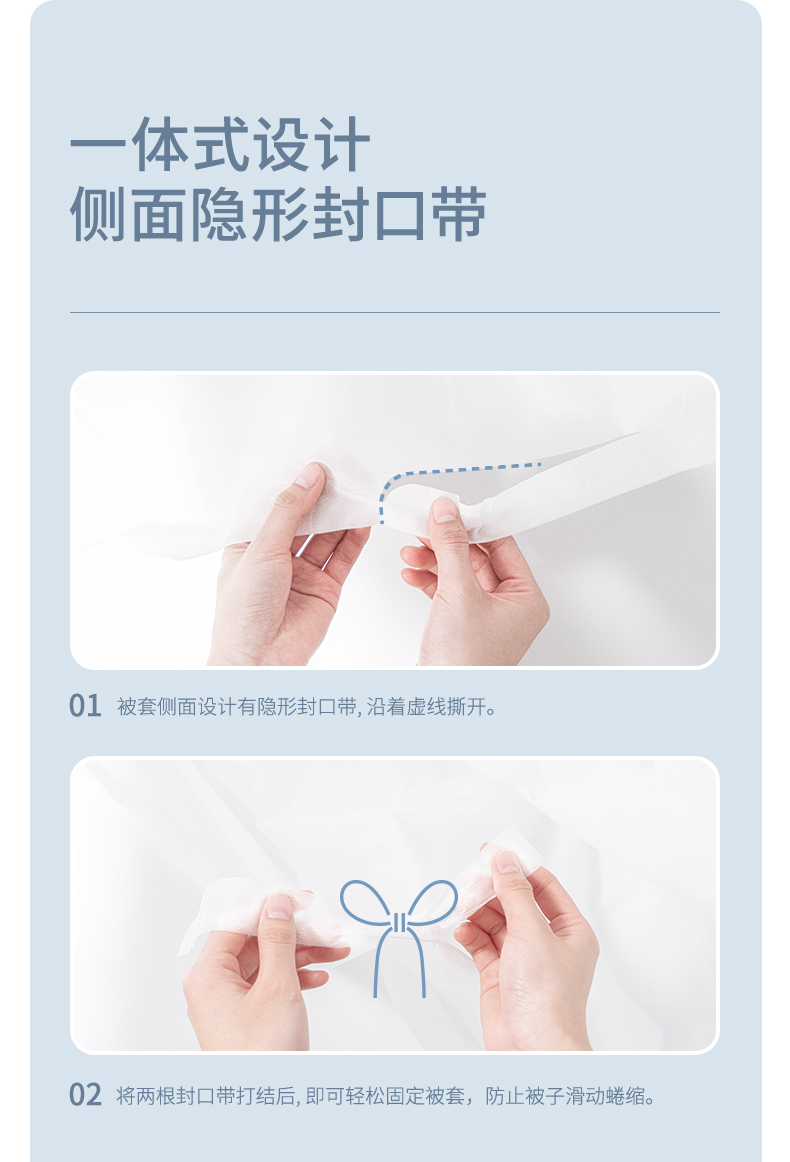 一体式设计
侧面隐形封口带

01 被套侧面设计有隐形封口带, 沿着虚线撕开。

02 将两根封口带打结后, 即可轻松固定被套，防止被子滑动蜷缩。