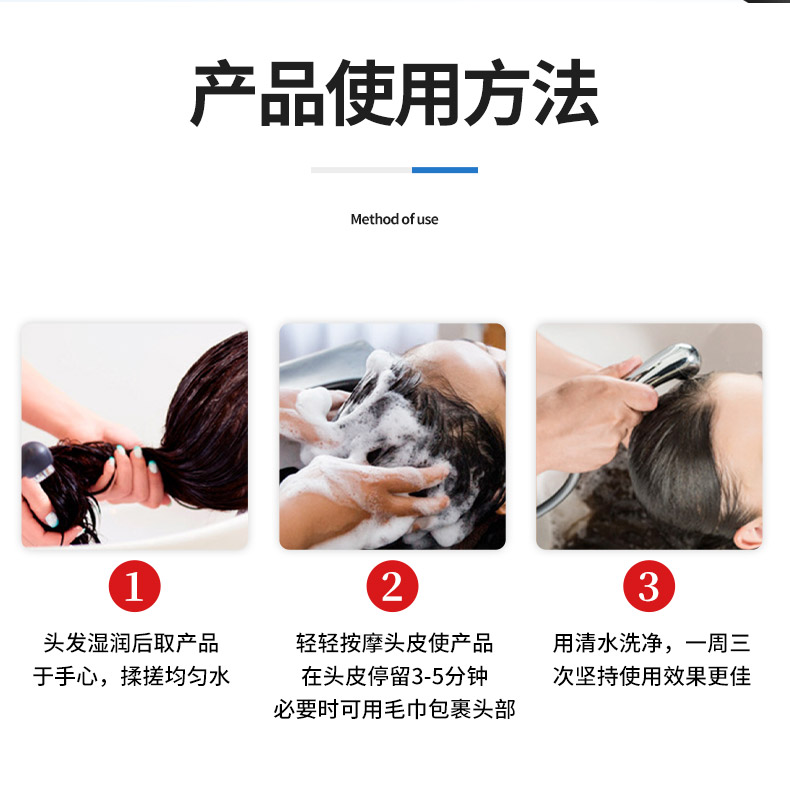 产品使用方法

Method of use

1

头发湿润后取产品于手心，揉搓均匀水

2

轻轻按摩头皮使产品在头皮停留3-5分钟必要时可用毛巾包裹头部

3

用清水洗净，一周三次坚持使用效果更佳