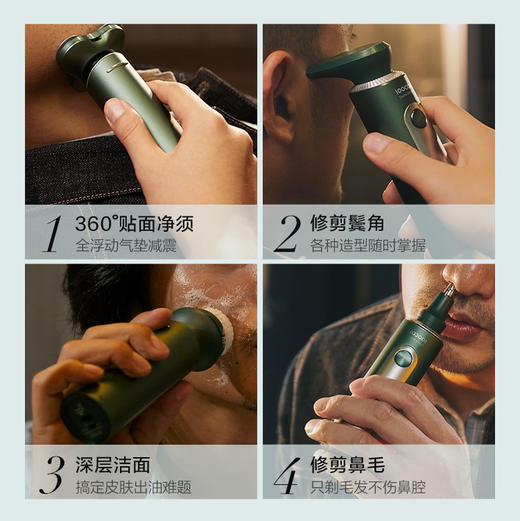 1 360°贴面净须
全浮动气垫减震

2 修剪鬓角
各种造型随时掌握

3 深层洁面
搞定皮肤出油难题

4 修剪鼻毛
只剃毛发不伤鼻腔