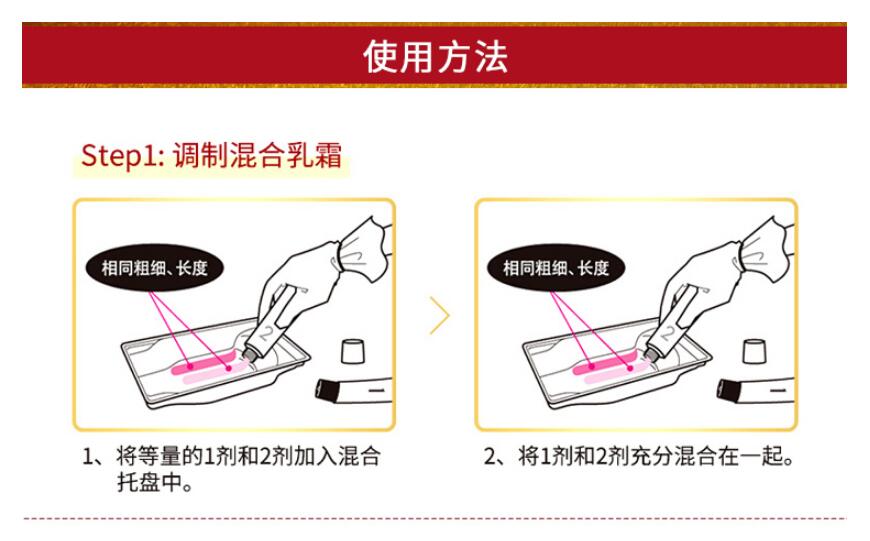 使用方法

Step1: 调制混合乳霜

相同粗细、长度

2

1、将等量的1剂和2剂加入混合托盘中。

相同粗细、长度

2

2、将1剂和2剂充分混合在一起。