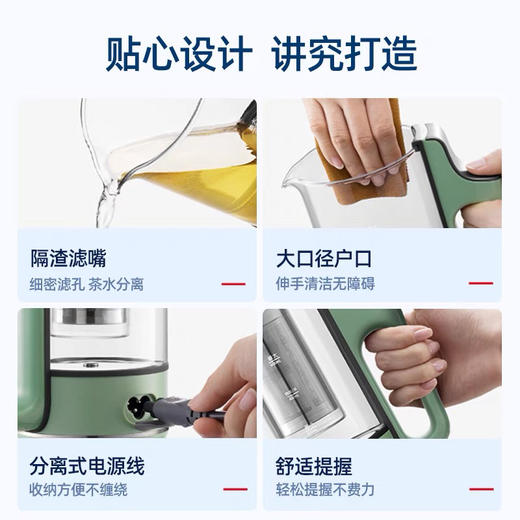 贴心设计 讲究打造

隔渣滤嘴
细密滤孔 茶水分离

大口径户口
伸手清洁无障碍

分离式电源线
收纳方便不缠绕

舒适提握
轻松提握不费力