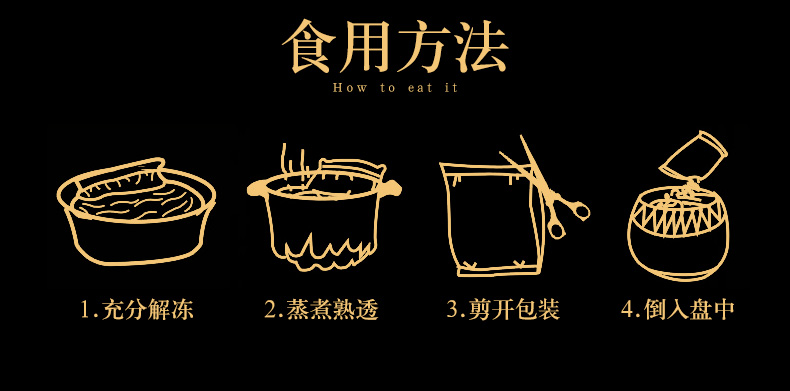 食用方法

How to eat it

1.充分解冻

2.蒸煮熟透

3.剪开包装

4.倒入盘中