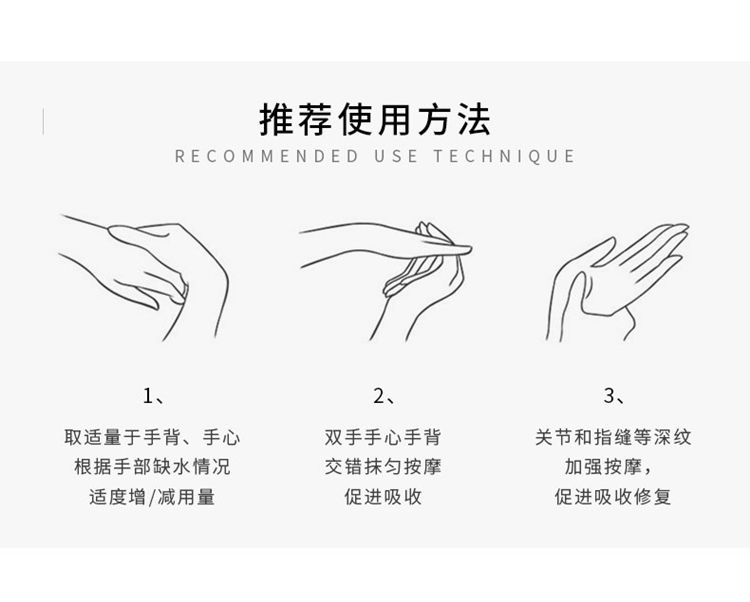 推荐使用方法
RECOMMENDED USE TECHNIQUE

1、
取适量于手背、手心
根据手部缺水情况
适度增/减用量

2、
双手手心手背
交错抹匀按摩
促进吸收

3、
关节和指缝等深纹
加强按摩，
促进吸收修复