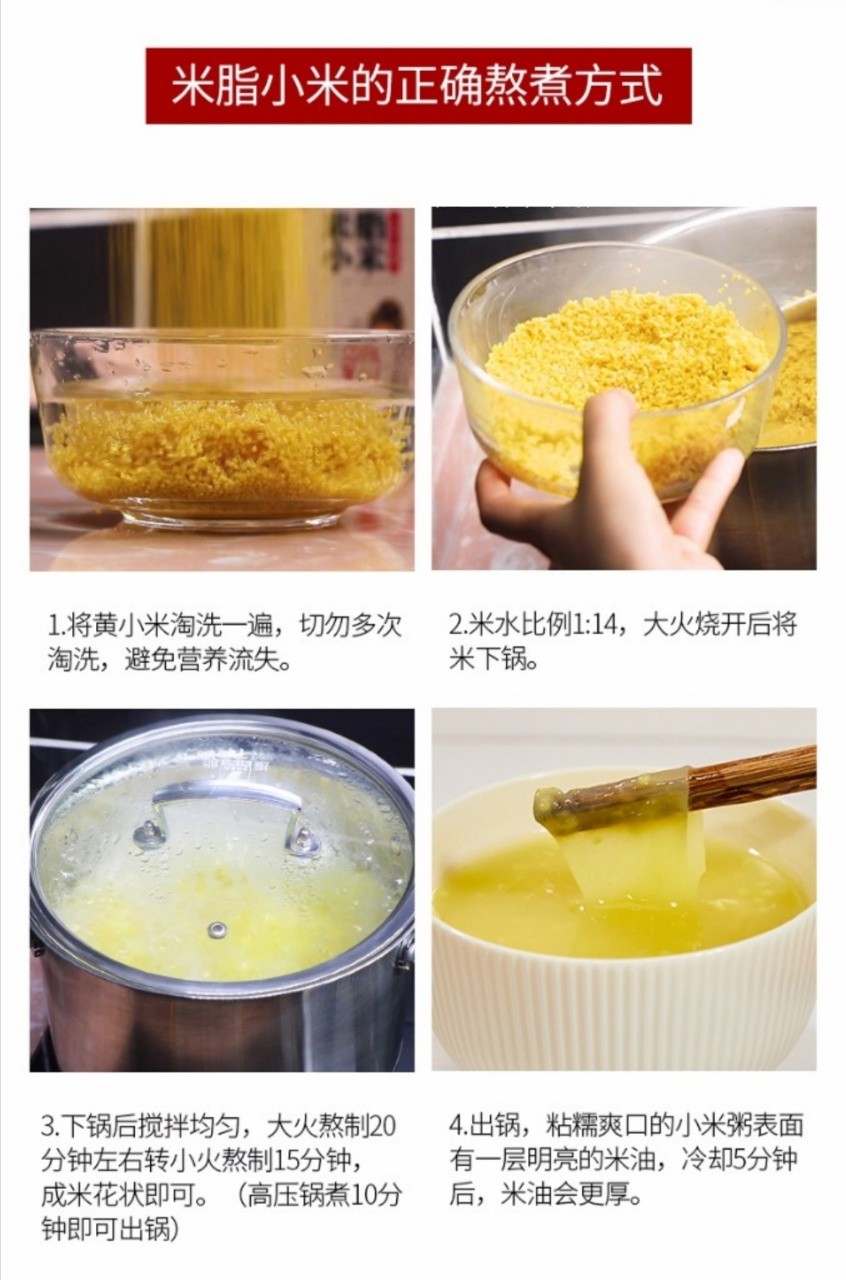 米脂小米的正确熬煮方式

1.将黄小米淘洗一遍，切勿多次淘洗，避免营养流失。

2.米水比例1:14，大火烧开后将米下锅。

3.下锅后搅拌均匀，大火熬制20分钟左右转小火熬制15分钟，成米花状即可。（高压锅煮10分钟即可出锅）

4.出锅，粘糯爽口的小米粥表面有一层明亮的米油，冷却5分钟后，米油会更厚。