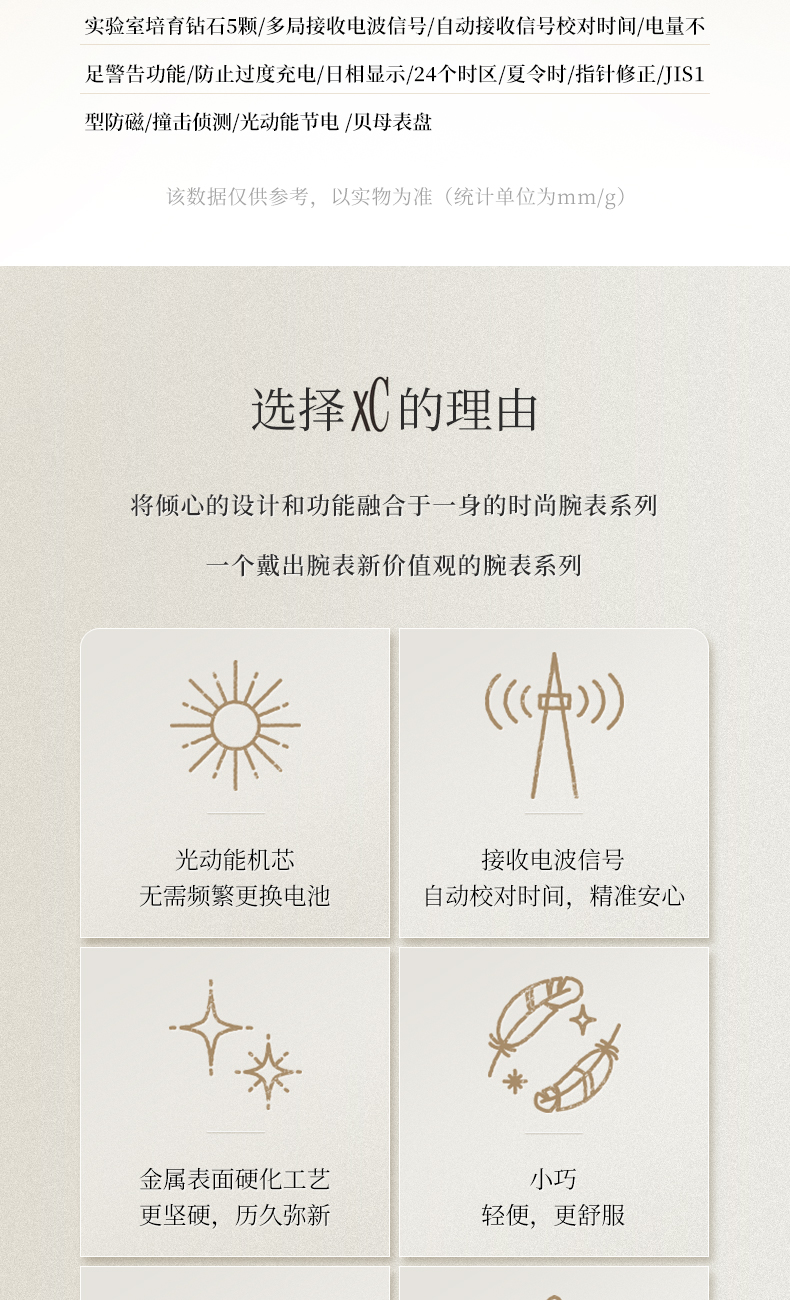 实验室培育钻石5颗/多局接收电波信号/自动接收信号校对时间/电量不足警告功能/防止过度充电/日相显示/24个时区/夏令时/指针修正/JIS1型防磁/撞击侦测/光动能节电 /贝母表盘

该数据仅供参考，以实物为准（统计单位为mm/g）

选择xC的理由

将倾心的设计和功能融合于一身的时尚腕表系列

一个戴出腕表新价值观的腕表系列

光动能机芯
无需频繁更换电池

接收电波信号
自动校对时间，精准安心

金属表面硬化工艺
更坚硬，历久弥新

小巧
轻便，更舒服