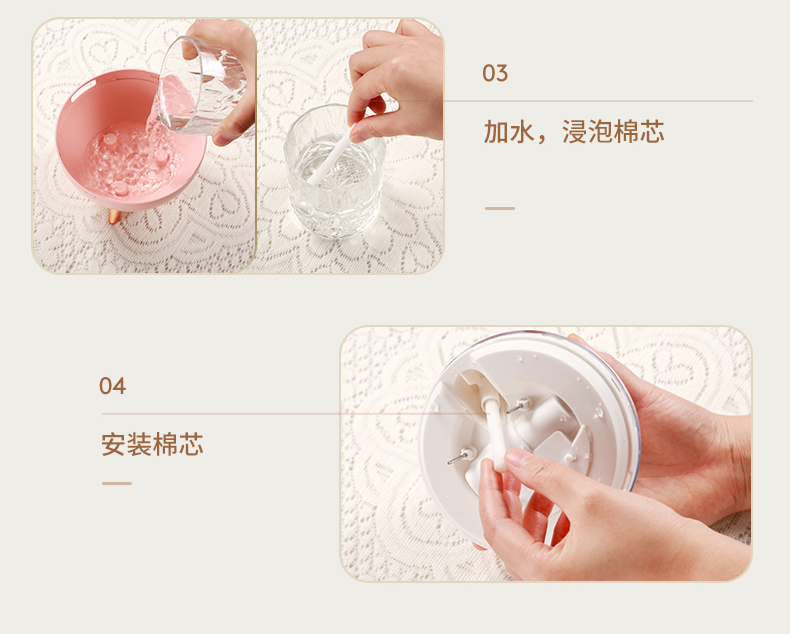 03

加水，浸泡棉芯

04

安装棉芯