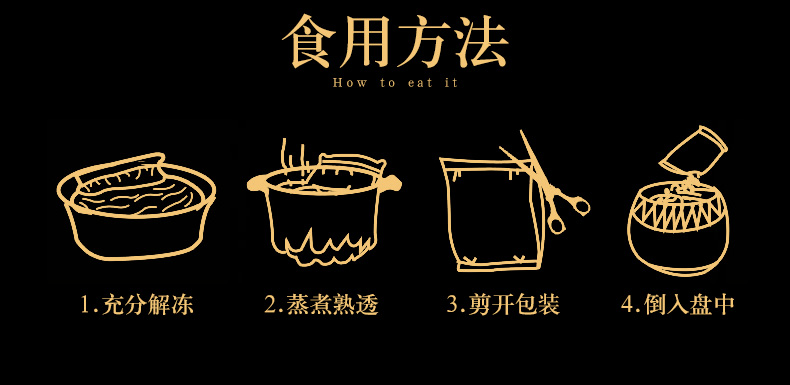 食用方法
How to eat it

1.充分解冻

2.蒸煮熟透

3.剪开包装

4.倒入盘中