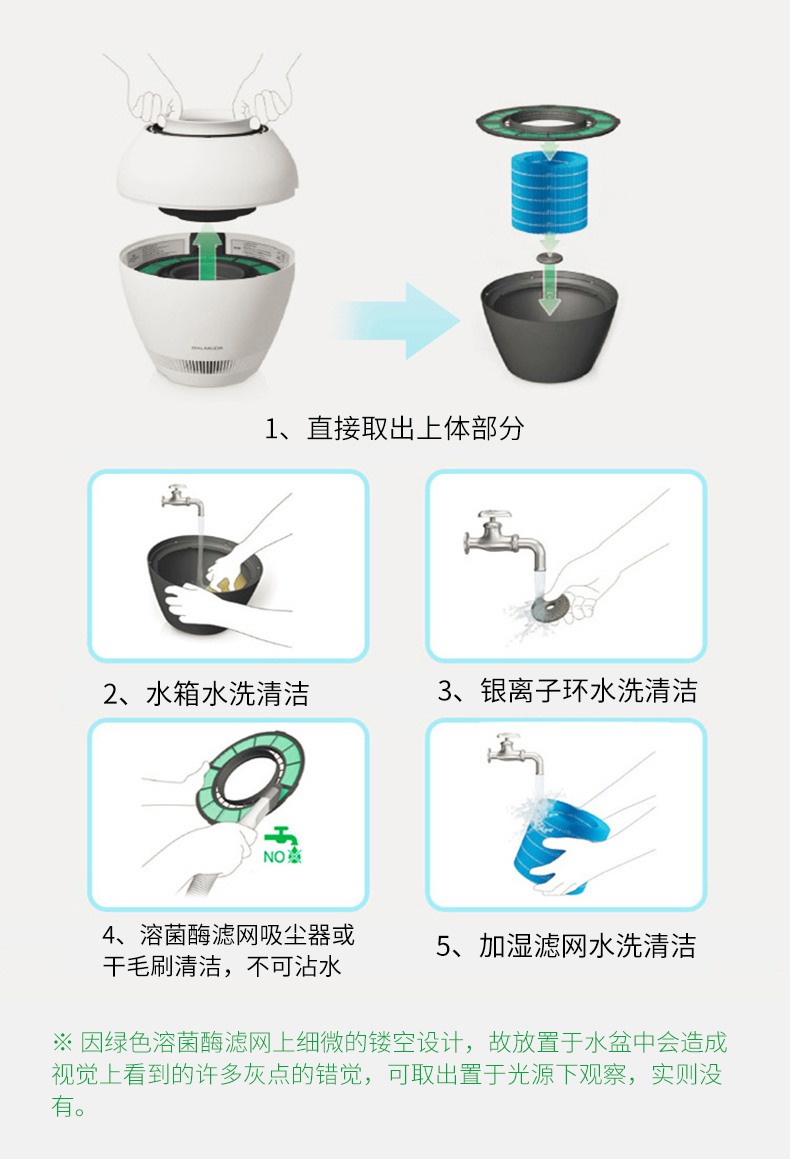 BALMUDA

1、直接取出上体部分

2、水箱水洗清洁

3、银离子环水洗清洁

NO

4、溶菌酶滤网吸尘器或干毛刷清洁，不可沾水

5、加湿滤网水洗清洁

※ 因绿色溶菌酶滤网上细微的镂空设计，故放置于水盆中会造成视觉上看到的许多灰点的错觉，可取出置于光源下观察，实则没有。