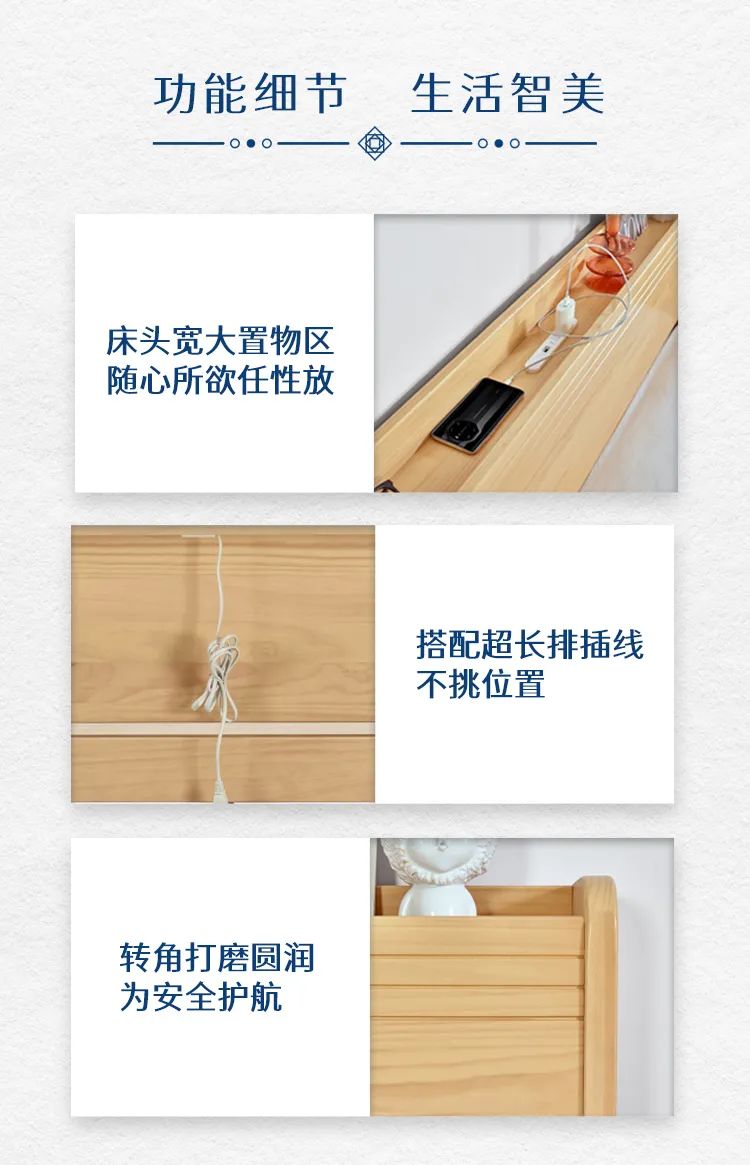 功能细节 生活智美

床头宽大置物区
随心所欲任性放

搭配超长排插线
不挑位置

转角打磨圆润
为安全护航