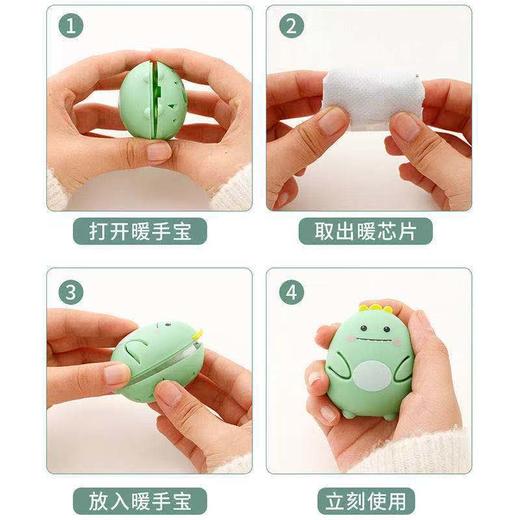 1
打开暖手宝

2
取出暖芯片

3
放入暖手宝

4
立刻使用