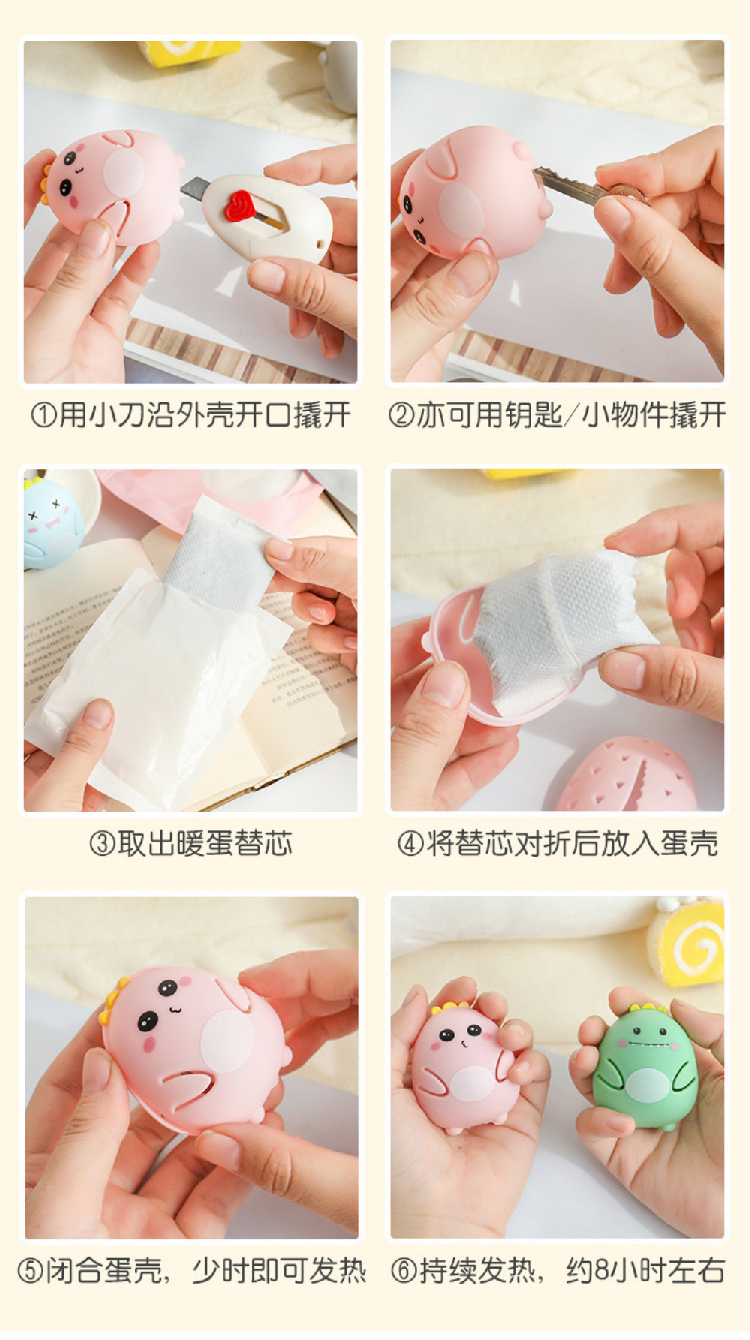 ①用小刀沿外壳开口撬开

②亦可用钥匙/小物件撬开

③取出暖蛋替芯

④将替芯对折后放入蛋壳

⑤闭合蛋壳，少时即可发热

⑥持续发热，约8小时左右