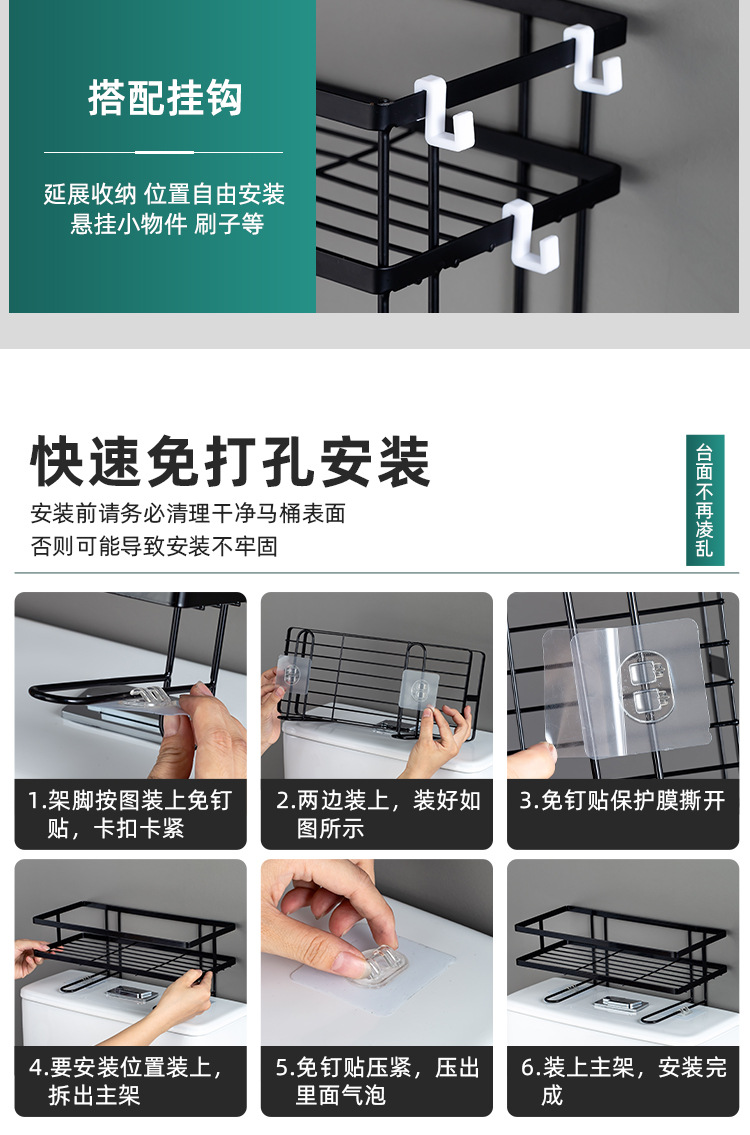 搭配挂钩

延展收纳 位置自由安装
悬挂小物件 刷子等

快速免打孔安装

安装前请务必清理干净马桶表面
否则可能导致安装不牢固

台面不再凌乱

1.架脚按图装上免钉贴，卡扣卡紧

2.两边装上，装好如图所示

3.免钉贴保护膜撕开

4.要安装位置装上，拆出主架

5.免钉贴压紧，压出里面气泡

6.装上主架，安装完成