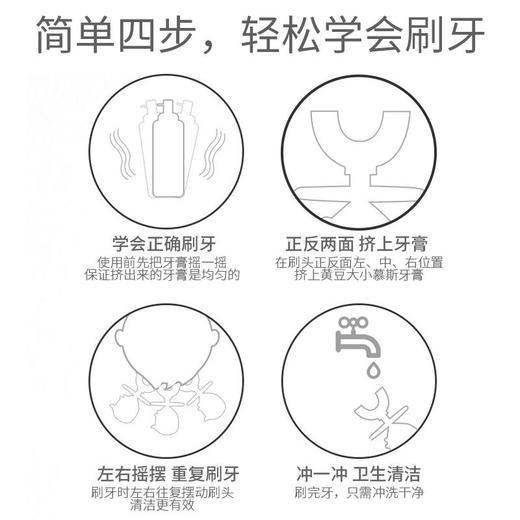 简单四步，轻松学会刷牙

学会正确刷牙
使用前先把牙膏摇一摇
保证挤出来的牙膏是均匀的

正反两面 挤上牙膏
在刷头正反面左、中、右位置
挤上黄豆大小慕斯牙膏

左右摇摆 重复刷牙
刷牙时左右往复摆动刷头
清洁更有效

冲一冲 卫生清洁
刷完牙，只需冲洗干净