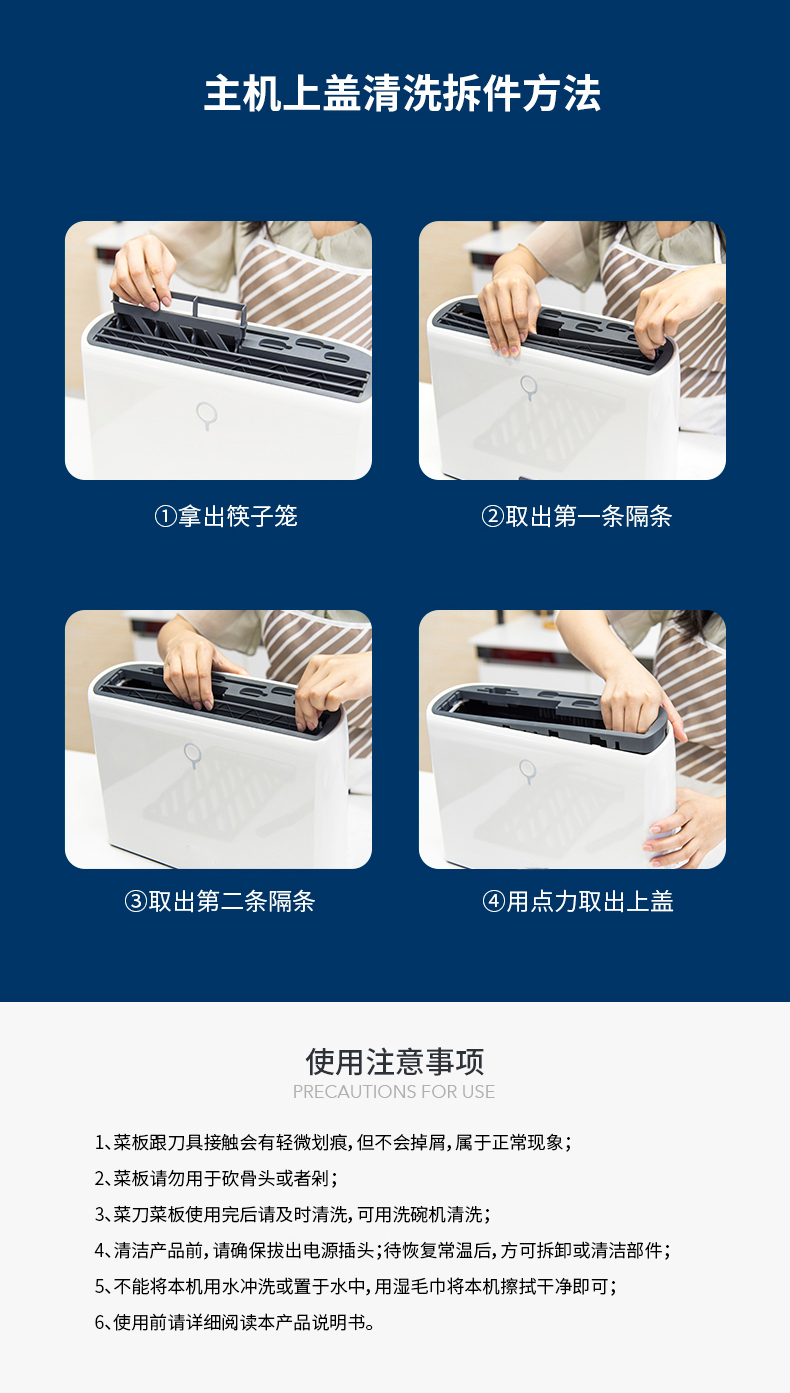 主机上盖清洗拆件方法

①拿出筷子笼

②取出第一条隔条

③取出第二条隔条

④用点力取出上盖

使用注意事项
PRECAUTIONS FOR USE

1、菜板跟刀具接触会有轻微划痕，但不会掉屑，属于正常现象；

2、菜板请勿用于砍骨头或者剁；

3、菜刀菜板使用完后请及时清洗，可用洗碗机清洗；

4、清洁产品前，请确保拔出电源插头；待恢复常温后，方可拆卸或清洁部件；

5、不能将本机用水冲洗或置于水中，用湿毛巾将本机擦拭干净即可；

6、使用前请详细阅读本产品说明书。