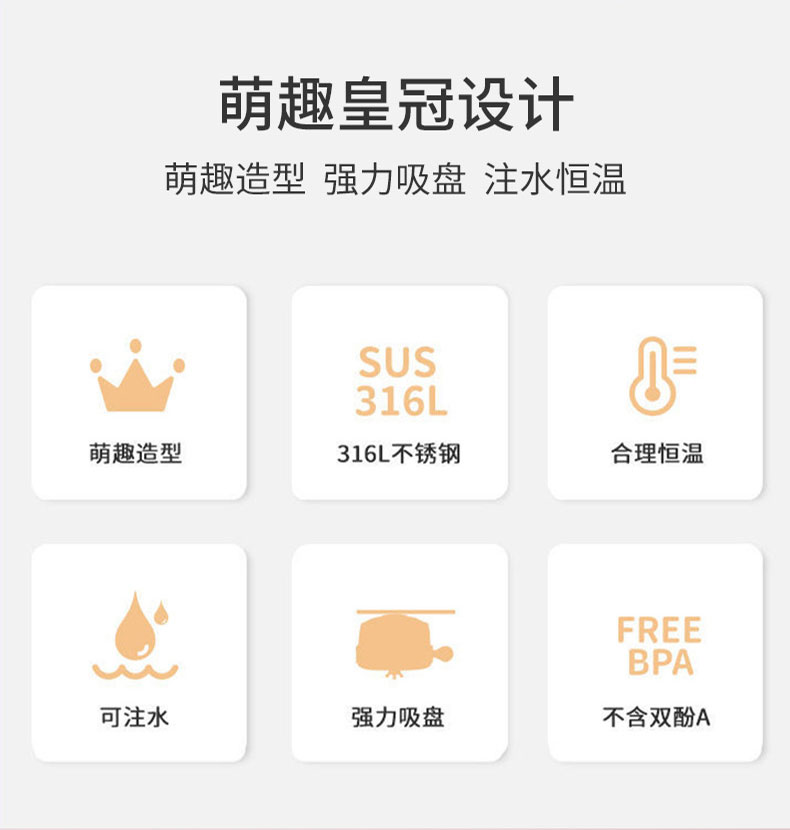 萌趣皇冠设计

萌趣造型 强力吸盘 注水恒温

萌趣造型

SUS
316L

316L不锈钢

合理恒温

可注水

强力吸盘

FREE
BPA

不含双酚A