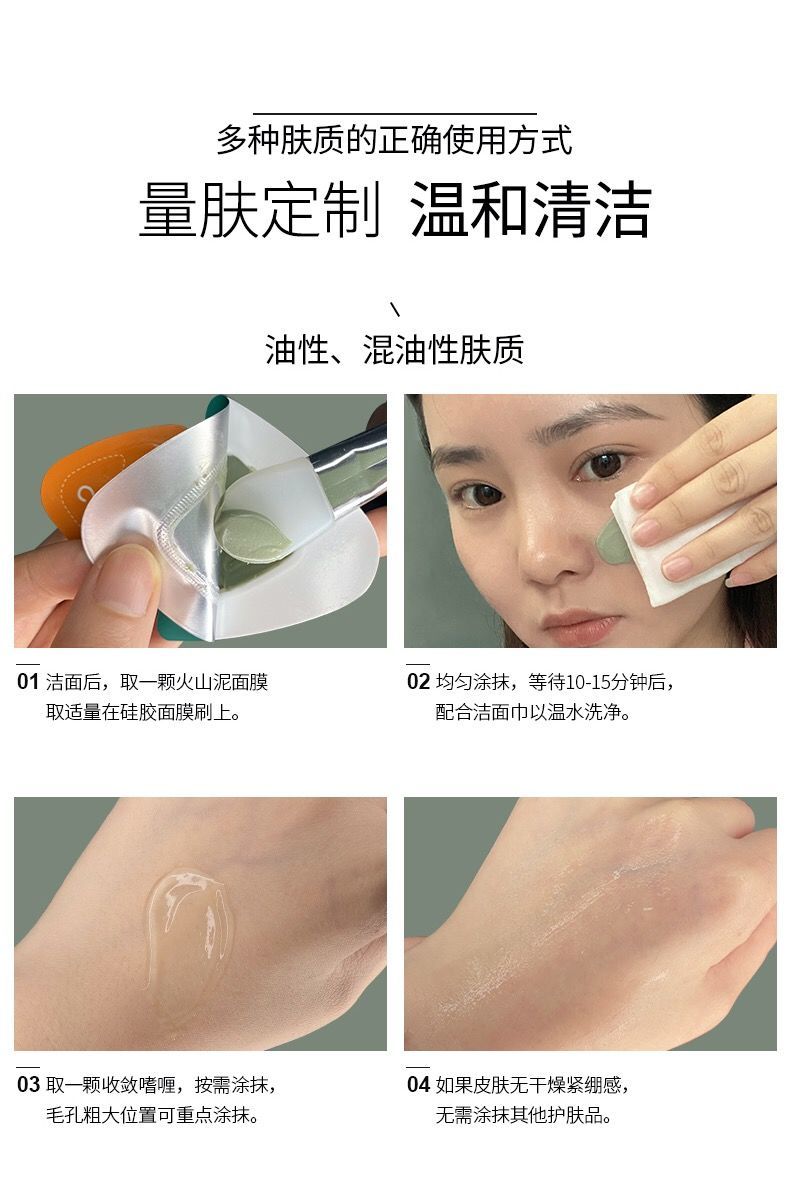 多种肤质的正确使用方式

量肤定制 温和清洁

油性、混油性肤质

01 洁面后，取一颗火山泥面膜取适量在硅胶面膜刷上。

02 均匀涂抹，等待10-15分钟后，配合洁面巾以温水洗净。

03 取一颗收敛啫喱，按需涂抹，毛孔粗大位置可重点涂抹。

04 如果皮肤无干燥紧绷感，无需涂抹其他护肤品。