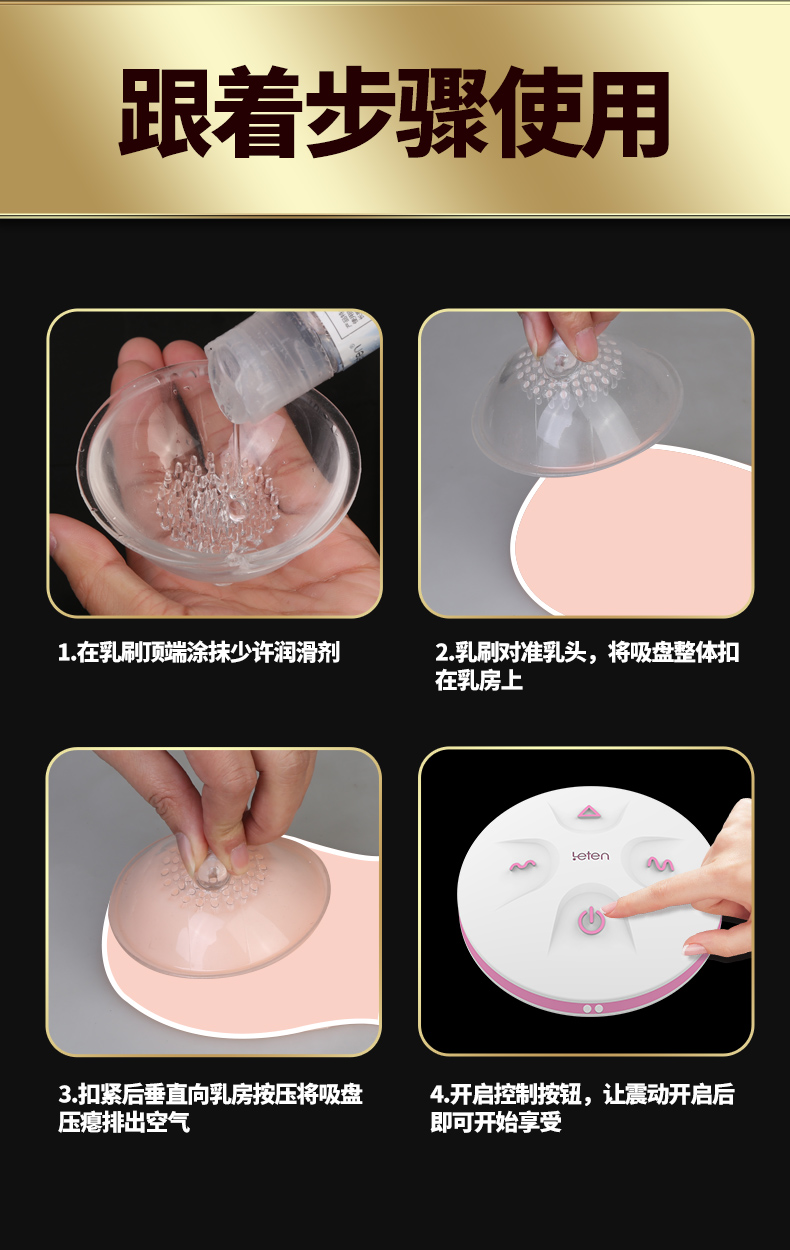 跟着步骤使用

1.在乳刷顶端涂抹少许润滑剂

2.乳刷对准乳头，将吸盘整体扣在乳房上

3.扣紧后垂直向乳房按压将吸盘压瘪排出空气

leten

4.开启控制按钮，让震动开启后即可开始享受