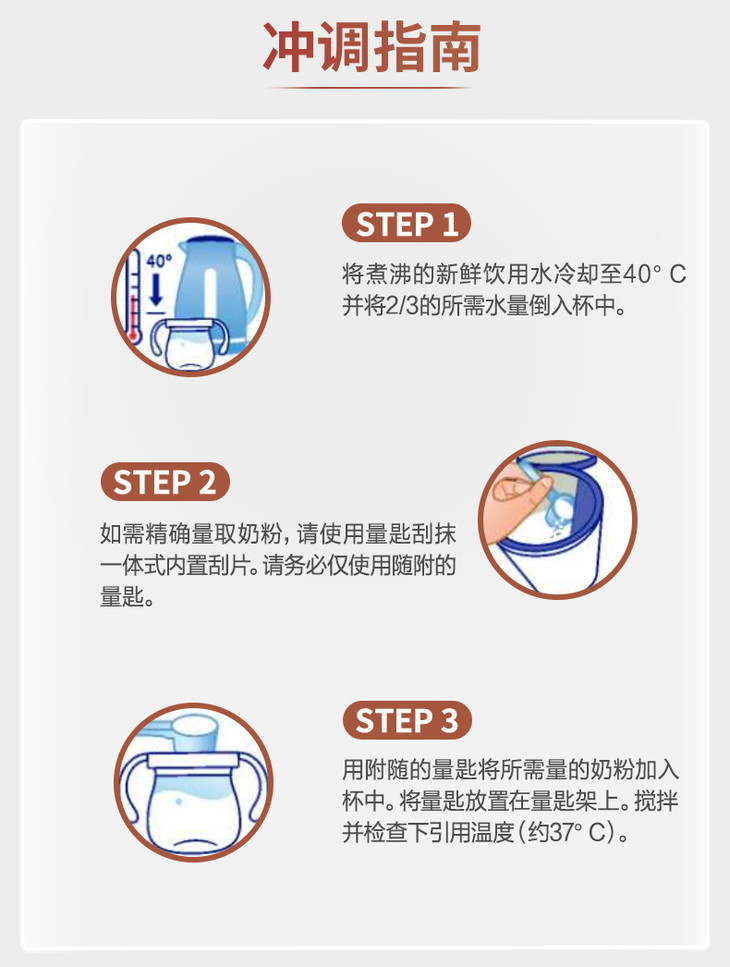 冲调指南

40°

STEP 1

将煮沸的新鲜饮用水冷却至40° C并将2/3的所需水量倒入杯中。

STEP 2

如需精确量取奶粉，请使用量匙刮抹一体式内置刮片。请务必仅使用随附的量匙。

STEP 3

用附随的量匙将所需量的奶粉加入杯中。将量匙放置在量匙架上。搅拌并检查下引用温度（约37° C）。