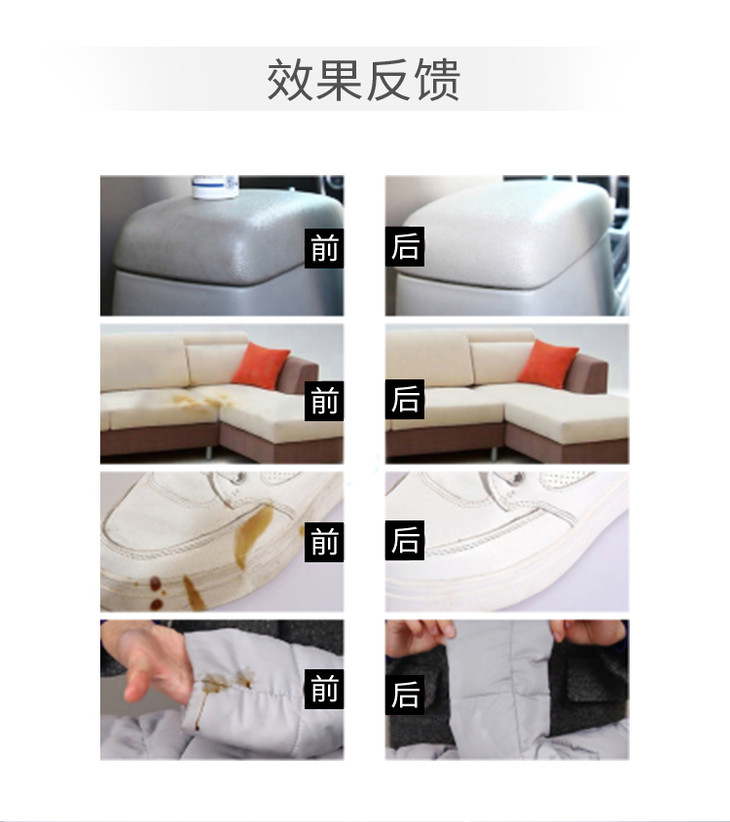 效果反馈

前

后

前

后

前

后

前

后