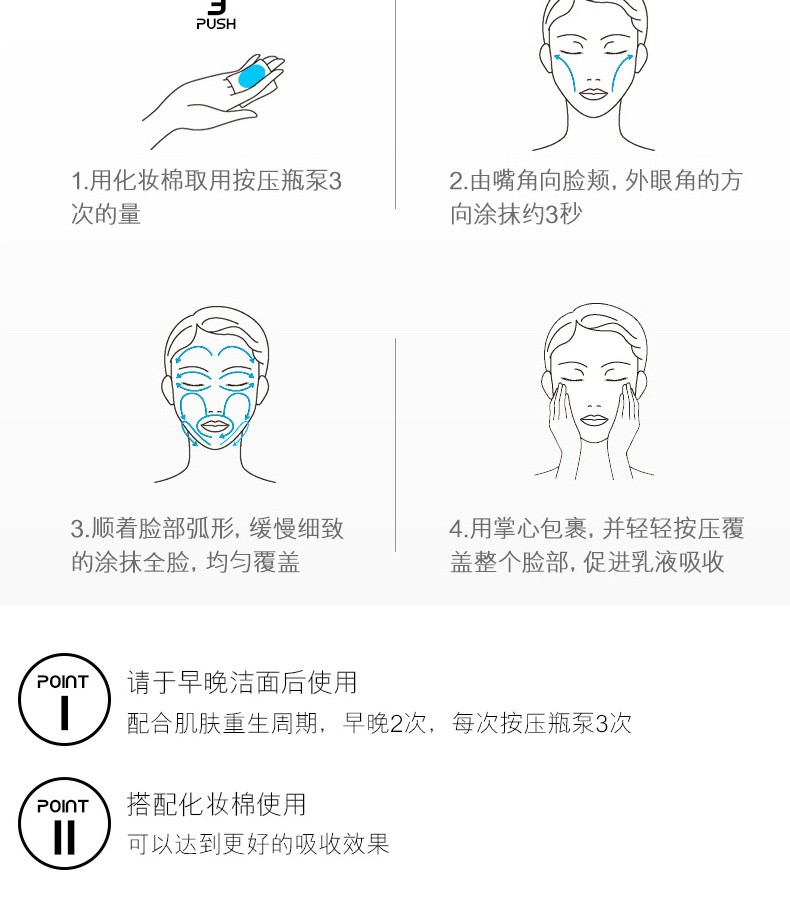 3
PUSH

1.用化妆棉取用按压瓶泵3次的量

2.由嘴角向脸颊，外眼角的方向涂抹约3秒

3.顺着脸部弧形，缓慢细致的涂抹全脸，均匀覆盖

4.用掌心包裹，并轻轻按压覆盖整个脸部，促进乳液吸收

POINT I
请于早晚洁面后使用
配合肌肤重生周期，早晚2次，每次按压瓶泵3次

POINT II
搭配化妆棉使用
可以达到更好的吸收效果