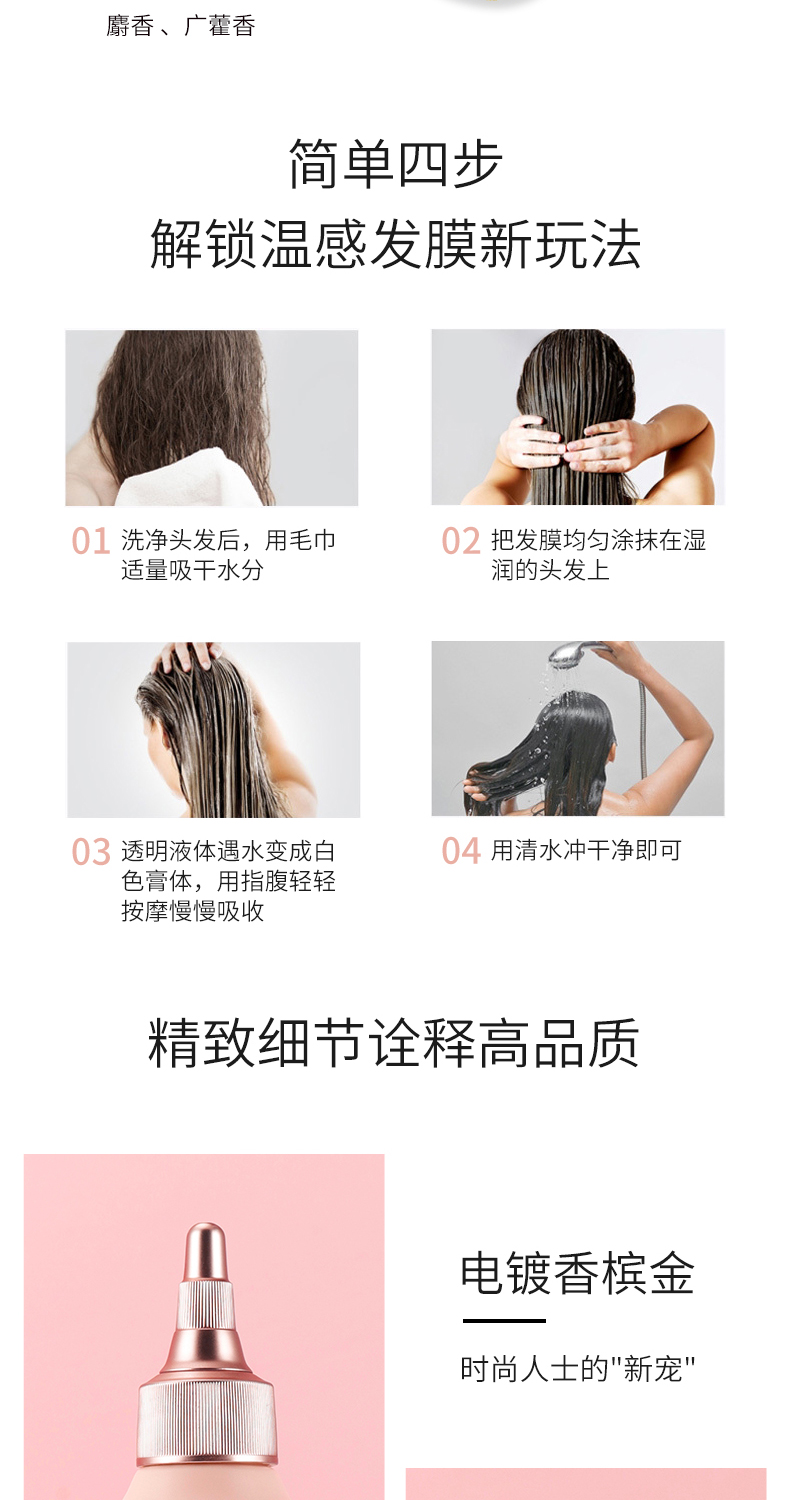 麝香、广藿香

简单四步
解锁温感发膜新玩法

01 洗净头发后，用毛巾适量吸干水分

02 把发膜均匀涂抹在湿润的头发上

03 透明液体遇水变成白色膏体，用指腹轻轻按摩慢慢吸收

04 用清水冲干净即可

精致细节诠释高品质

电镀香槟金

时尚人士的"新宠"