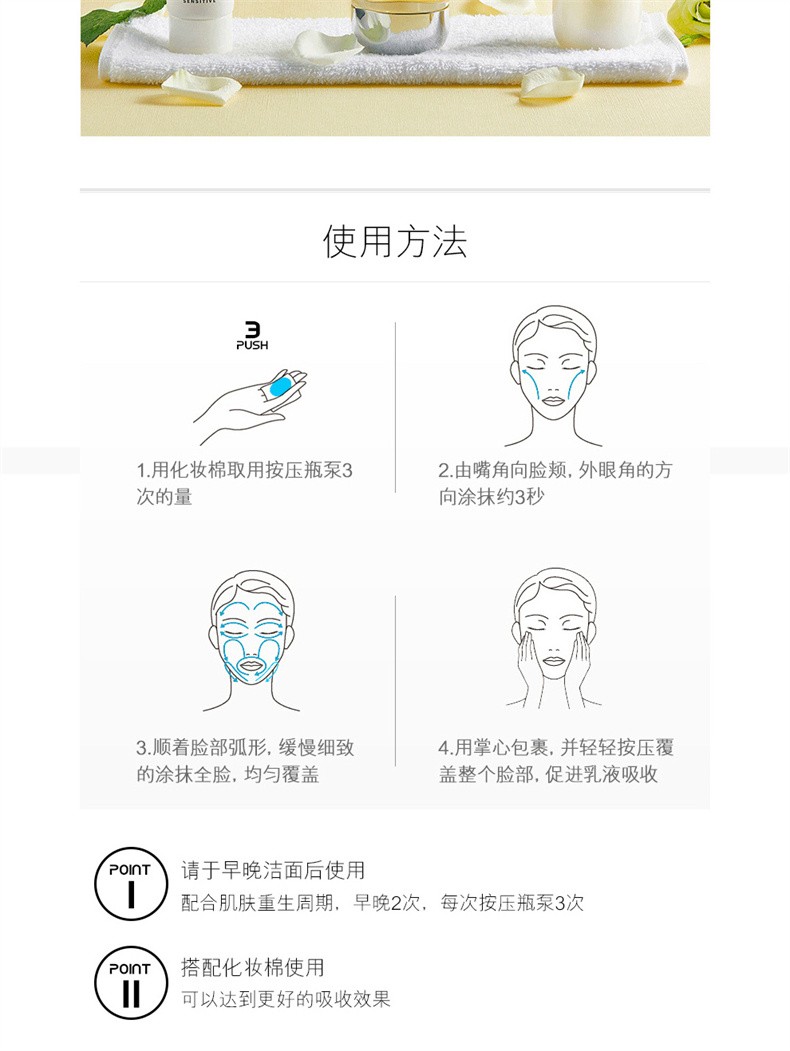 SENSITIVE

使用方法

3
PUSH

1.用化妆棉取用按压瓶泵3次的量

2.由嘴角向脸颊，外眼角的方向涂抹约3秒

3.顺着脸部弧形，缓慢细致的涂抹全脸，均匀覆盖

4.用掌心包裹，并轻轻按压覆盖整个脸部，促进乳液吸收

POINT I
请于早晚洁面后使用
配合肌肤重生周期，早晚2次，每次按压瓶泵3次

POINT II
搭配化妆棉使用
可以达到更好的吸收效果