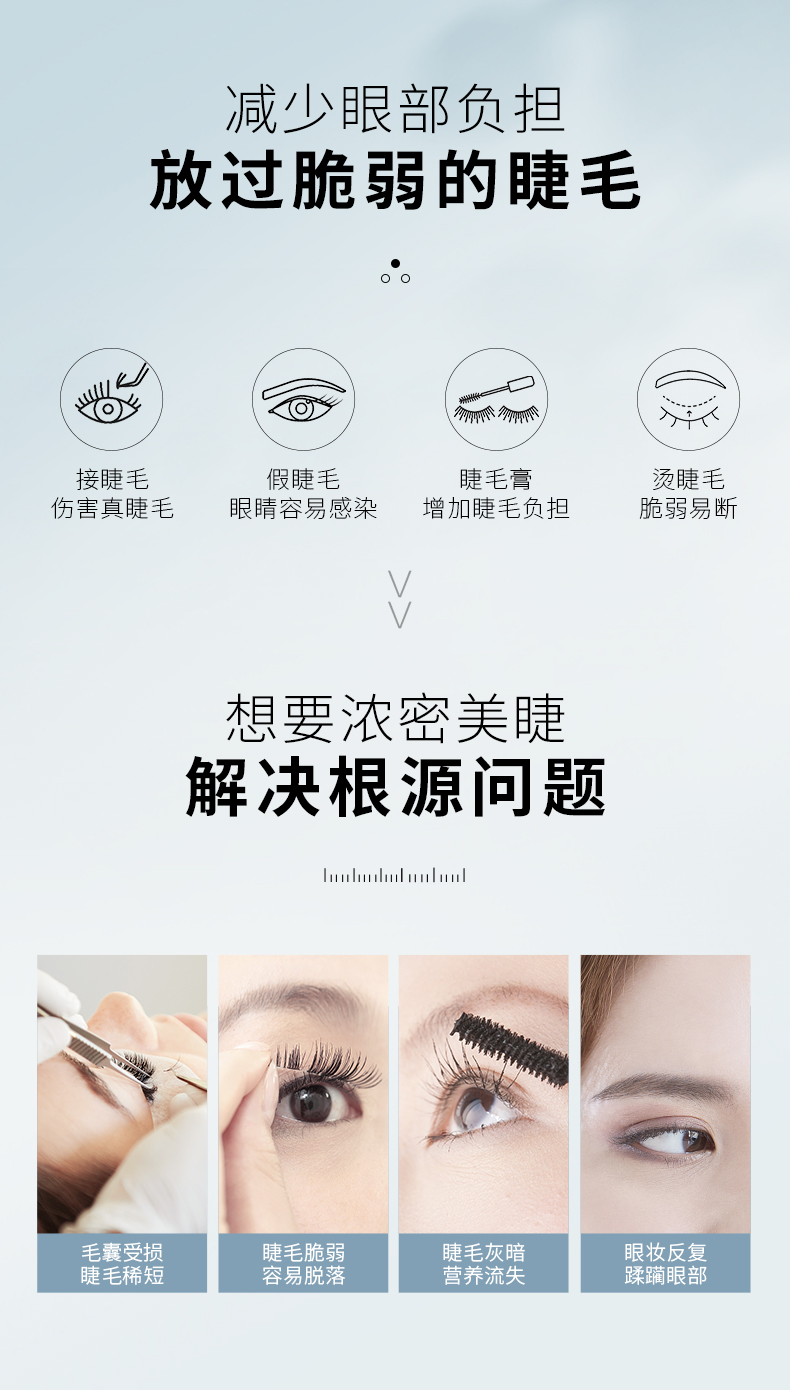 减少眼部负担
放过脆弱的睫毛

接睫毛
伤害真睫毛

假睫毛
眼睛容易感染

睫毛膏
增加睫毛负担

烫睫毛
脆弱易断

想要浓密美睫
解决根源问题

毛囊受损
睫毛稀短

睫毛脆弱
容易脱落

睫毛灰暗
营养流失

眼妆反复
蹂躏眼部