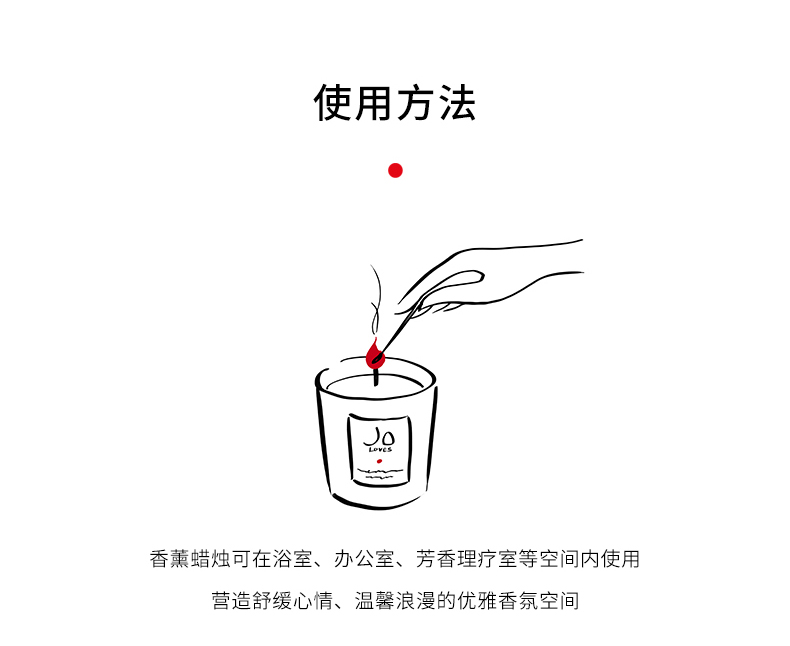 使用方法

Jo
LOVES

香薰蜡烛可在浴室、办公室、芳香理疗室等空间内使用
营造舒缓心情、温馨浪漫的优雅香氛空间