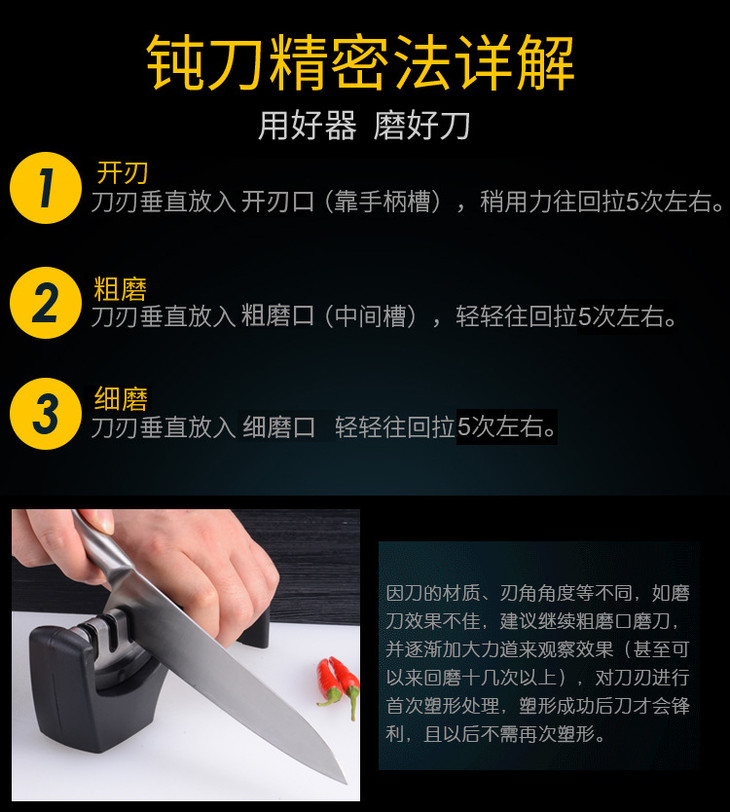 钝刀精密法详解

用好器 磨好刀

1 开刃
刀刃垂直放入 开刃口（靠手柄槽），稍用力往回拉5次左右。

2 粗磨
刀刃垂直放入 粗磨口（中间槽），轻轻往回拉5次左右。

3 细磨
刀刃垂直放入 细磨口 轻轻往回拉5次左右。

因刀的材质、刃角角度等不同，如磨刀效果不佳，建议继续粗磨口磨刀，并逐渐加大力道来观察效果（甚至可以来回磨十几次以上），对刀刃进行首次塑形处理，塑形成功后刀才会锋利，且以后不需再次塑形。