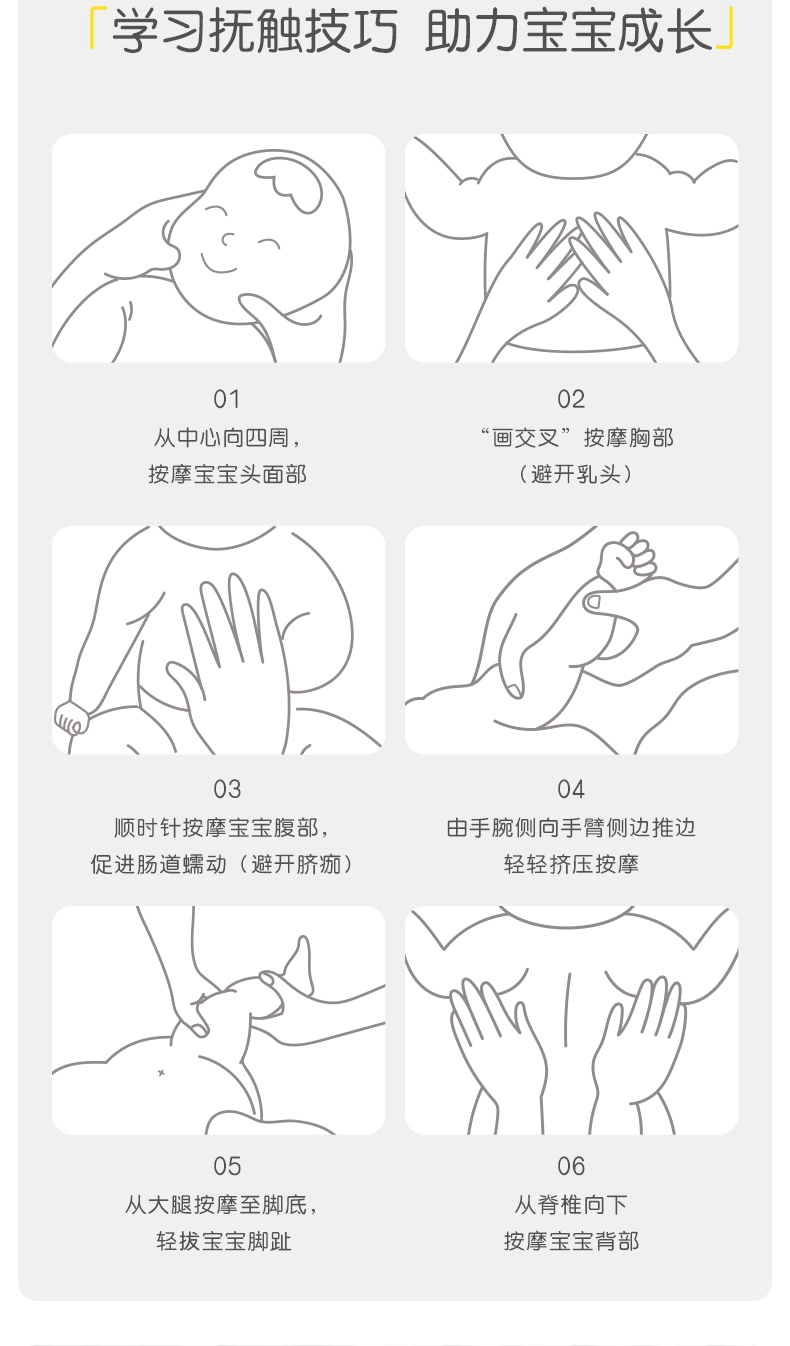 「学习抚触技巧 助力宝宝成长」

01
从中心向四周,
按摩宝宝头面部

02
“画交叉”按摩胸部
(避开乳头)

03
顺时针按摩宝宝腹部,
促进肠道蠕动(避开脐痂)

04
由手腕侧向手臂侧边推边
轻轻挤压按摩

05
从大腿按摩至脚底,
轻拔宝宝脚趾

06
从脊椎向下
按摩宝宝背部