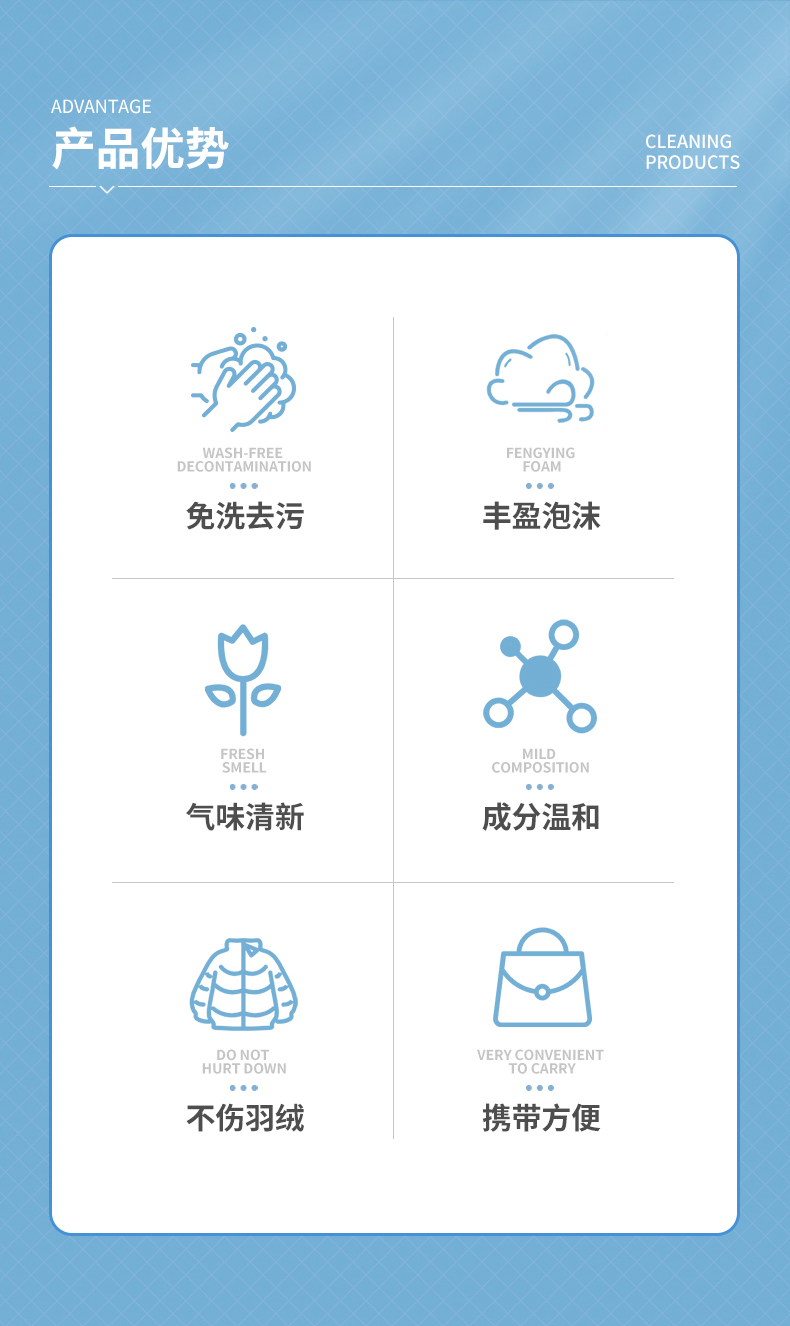 ADVANTAGE
产品优势

CLEANING
PRODUCTS

WASH-FREE
DECONTAMINATION
免洗去污

FENGYING
FOAM
丰盈泡沫

FRESH
SMELL
气味清新

MILD
COMPOSITION
成分温和

DO NOT
HURT DOWN
不伤羽绒

VERY CONVENIENT
TO CARRY
携带方便