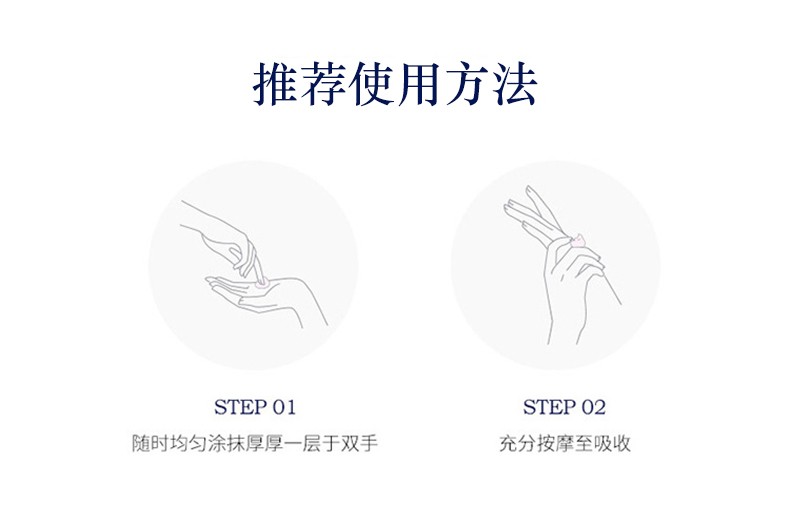 推荐使用方法

STEP 01
随时均匀涂抹厚厚一层于双手

STEP 02
充分按摩至吸收