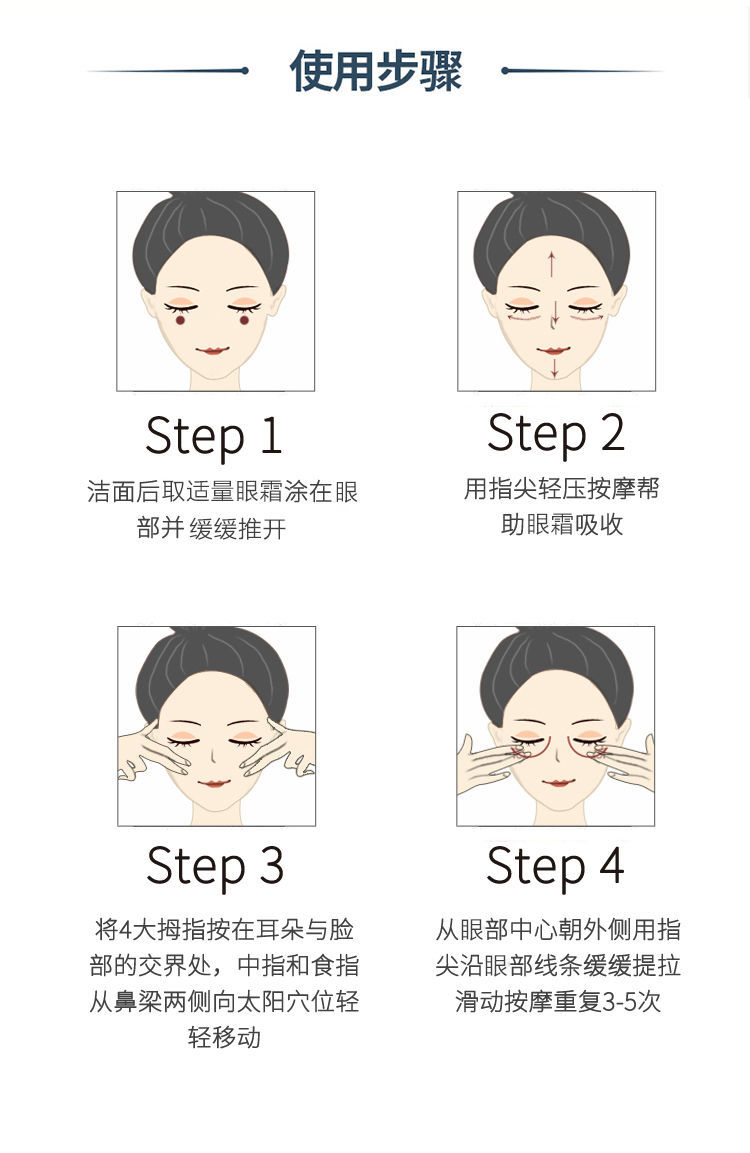 使用步骤

Step 1

洁面后取适量眼霜涂在眼部并 缓缓推开

Step 2

用指尖轻压按摩帮助眼霜吸收

Step 3

将4大拇指按在耳朵与脸部的交界处，中指和食指从鼻梁两侧向太阳穴位轻轻移动

Step 4

从眼部中心朝外侧用指尖沿眼部线条缓缓提拉滑动按摩重复3-5次