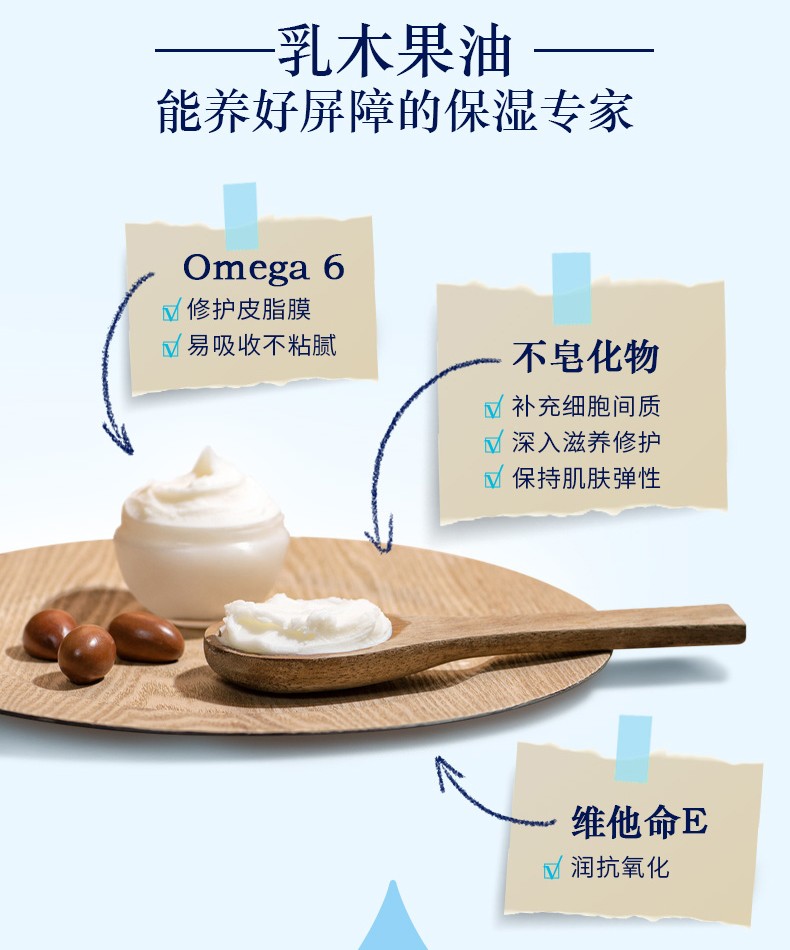 乳木果油
能养好屏障的保湿专家

Omega 6
修护皮脂膜
易吸收不粘腻

不皂化物
补充细胞间质
深入滋养修护
保持肌肤弹性

维他命E
润抗氧化