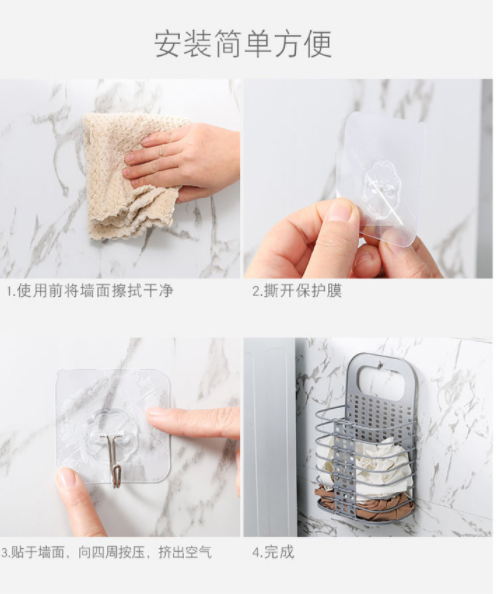 安装简单方便

1.使用前将墙面擦拭干净

2.撕开保护膜

3.贴于墙面，向四周按压，挤出空气

4.完成