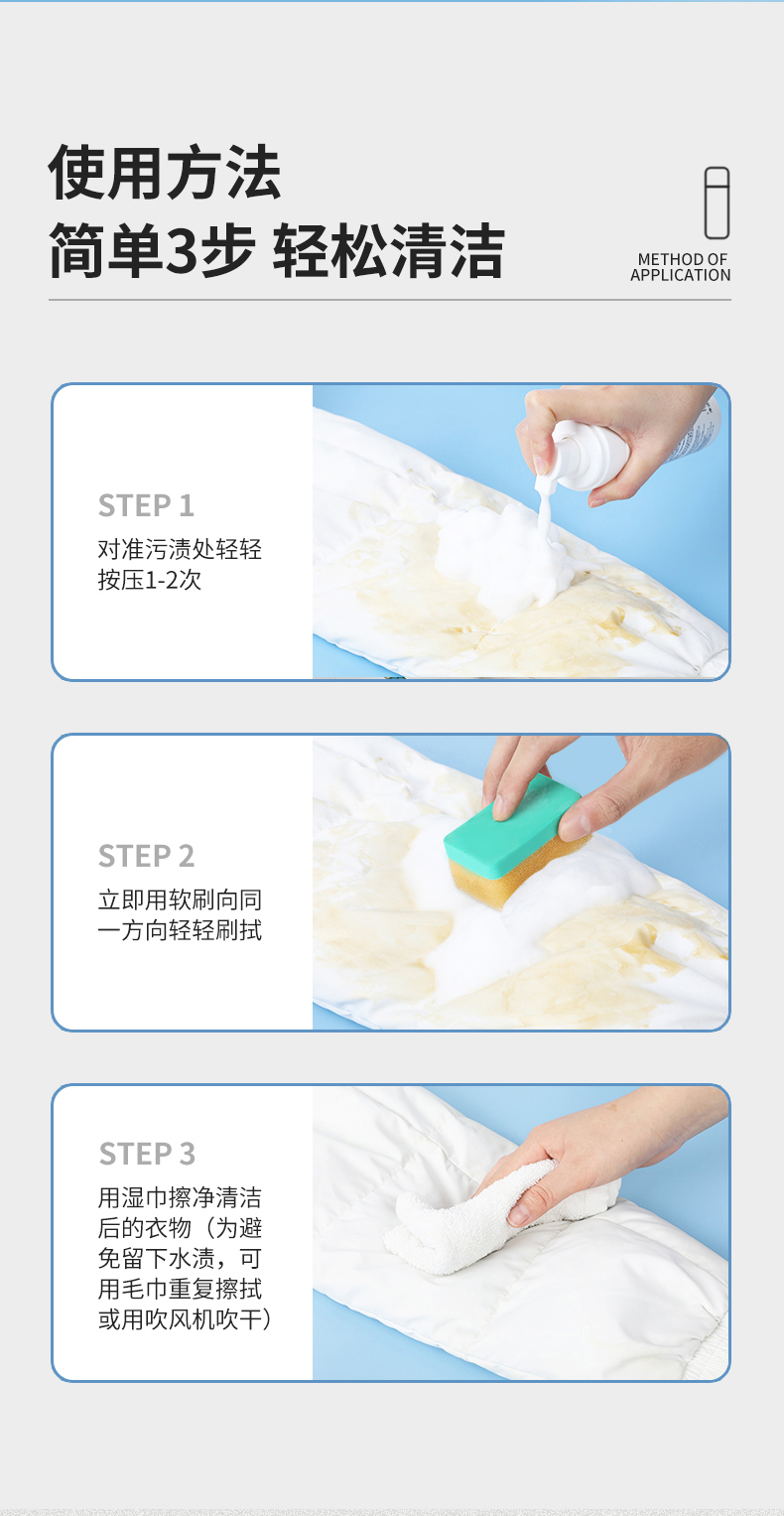 使用方法
简单3步 轻松清洁

METHOD OF
APPLICATION

STEP 1
对准污渍处轻轻按压1-2次

STEP 2
立即用软刷向同一方向轻轻刷拭

STEP 3
用湿巾擦净清洁后的衣物（为避免留下水渍，可用毛巾重复擦拭或用吹风机吹干）