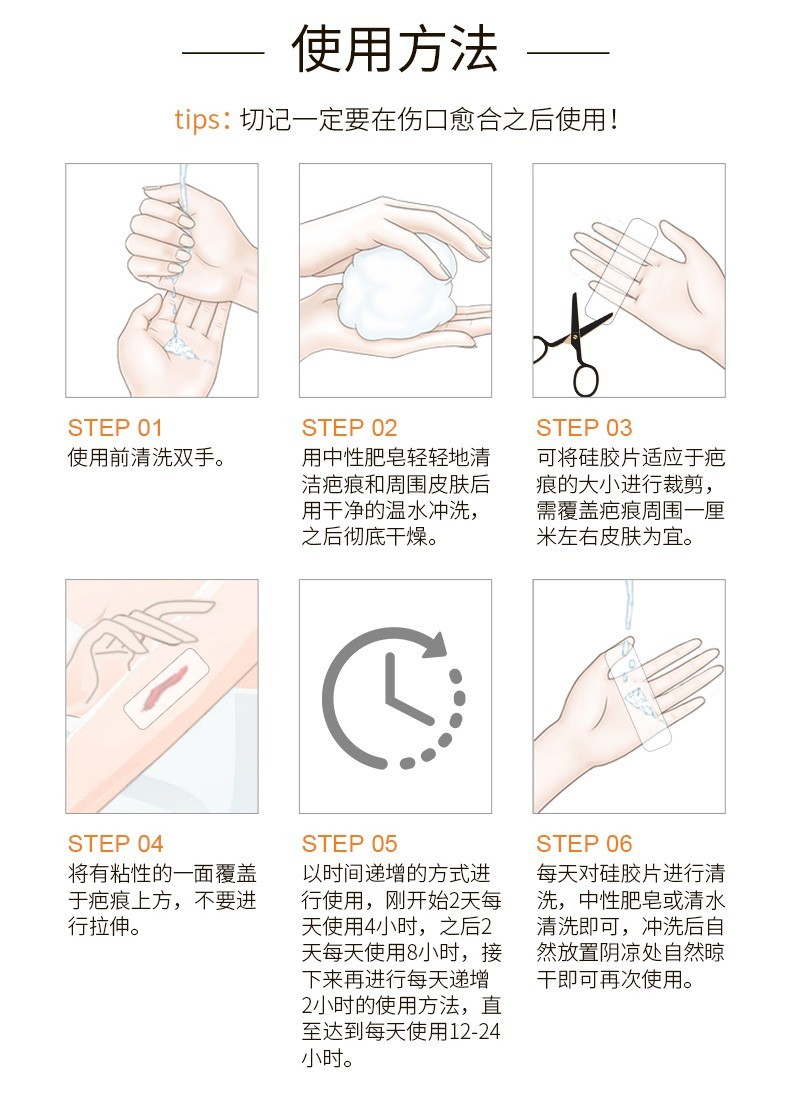 使用方法

tips: 切记一定要在伤口愈合之后使用!

STEP 01
使用前清洗双手。

STEP 02
用中性肥皂轻轻地清洁疤痕和周围皮肤后用干净的温水冲洗，之后彻底干燥。

STEP 03
可将硅胶片适应于疤痕的大小进行裁剪，需覆盖疤痕周围一厘米左右皮肤为宜。

STEP 04
将有粘性的一面覆盖于疤痕上方，不要进行拉伸。

STEP 05
以时间递增的方式进行使用，刚开始2天每天使用4小时，之后2天每天使用8小时，接下来再进行每天递增2小时的使用方法，直至达到每天使用12-24小时。

STEP 06
每天对硅胶片进行清洗，中性肥皂或清水清洗即可，冲洗后自然放置阴凉处自然晾干即可再次使用。