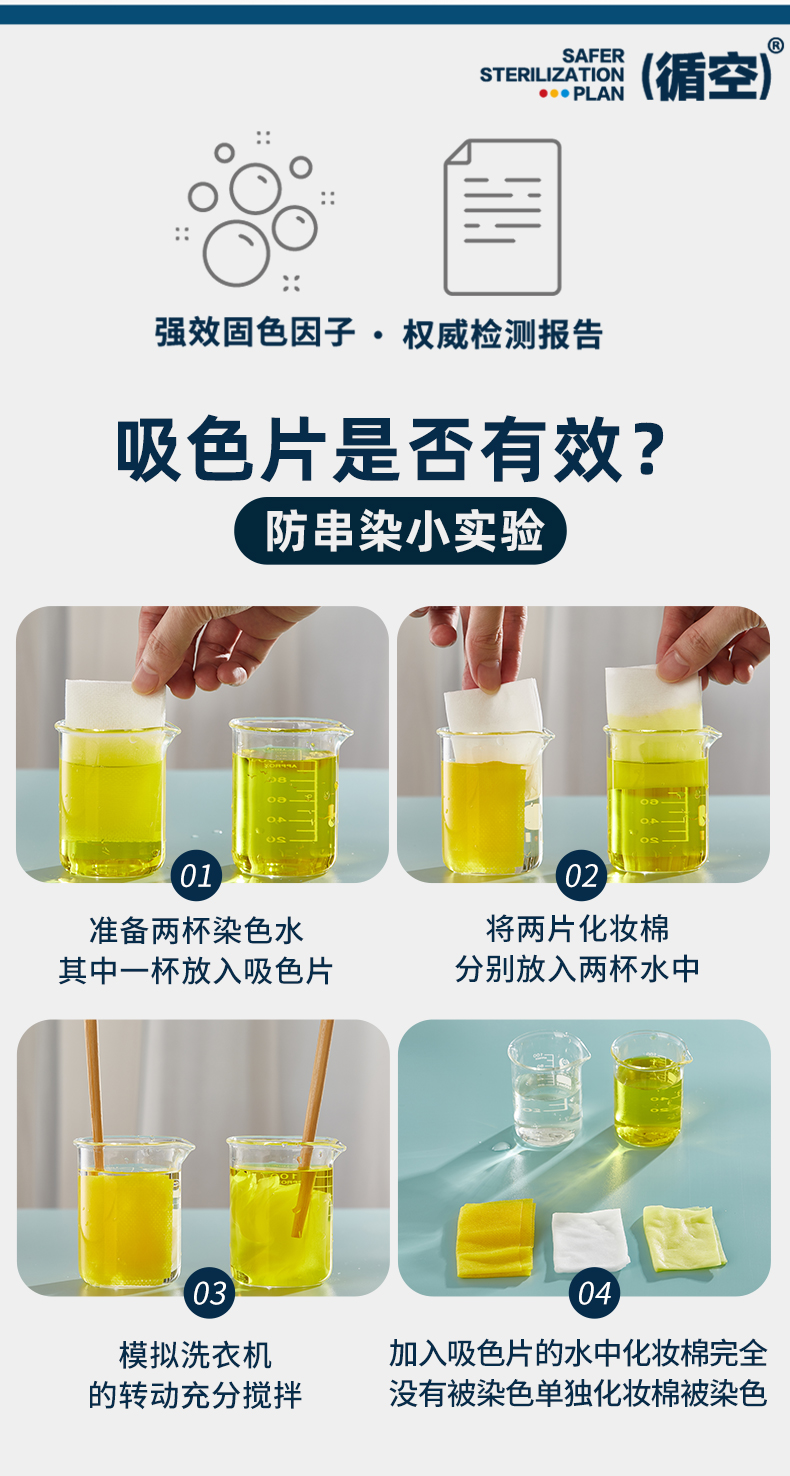 SAFER STERILIZATION PLAN (循空)®

强效固色因子 · 权威检测报告

吸色片是否有效？

防串染小实验

01

准备两杯染色水
其中一杯放入吸色片

02

将两片化妆棉
分别放入两杯水中

03

模拟洗衣机
的转动充分搅拌

04

加入吸色片的水中化妆棉完全
没有被染色单独化妆棉被染色