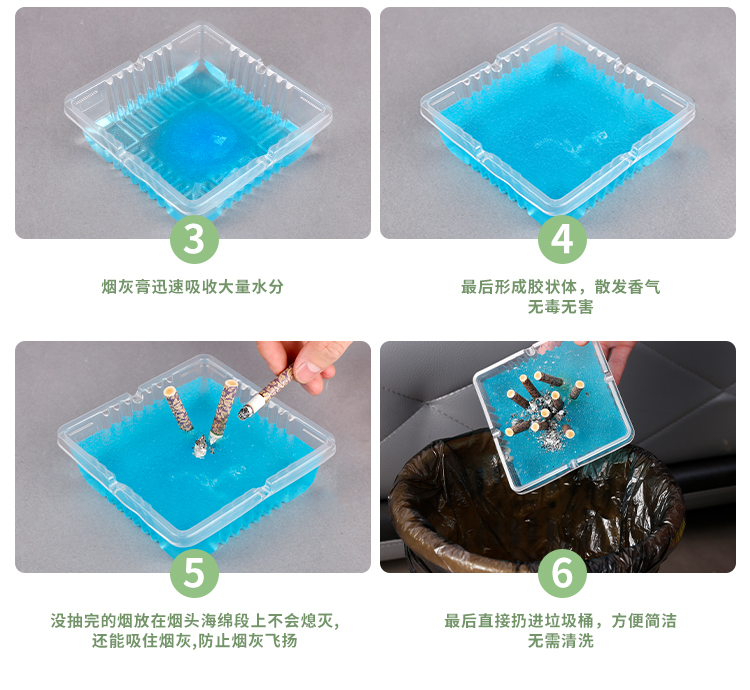 3

烟灰膏迅速吸收大量水分

4

最后形成胶状体，散发香气
无毒无害

5

没抽完的烟放在烟头海绵段上不会熄灭，
还能吸住烟灰,防止烟灰飞扬

6

最后直接扔进垃圾桶，方便简洁
无需清洗