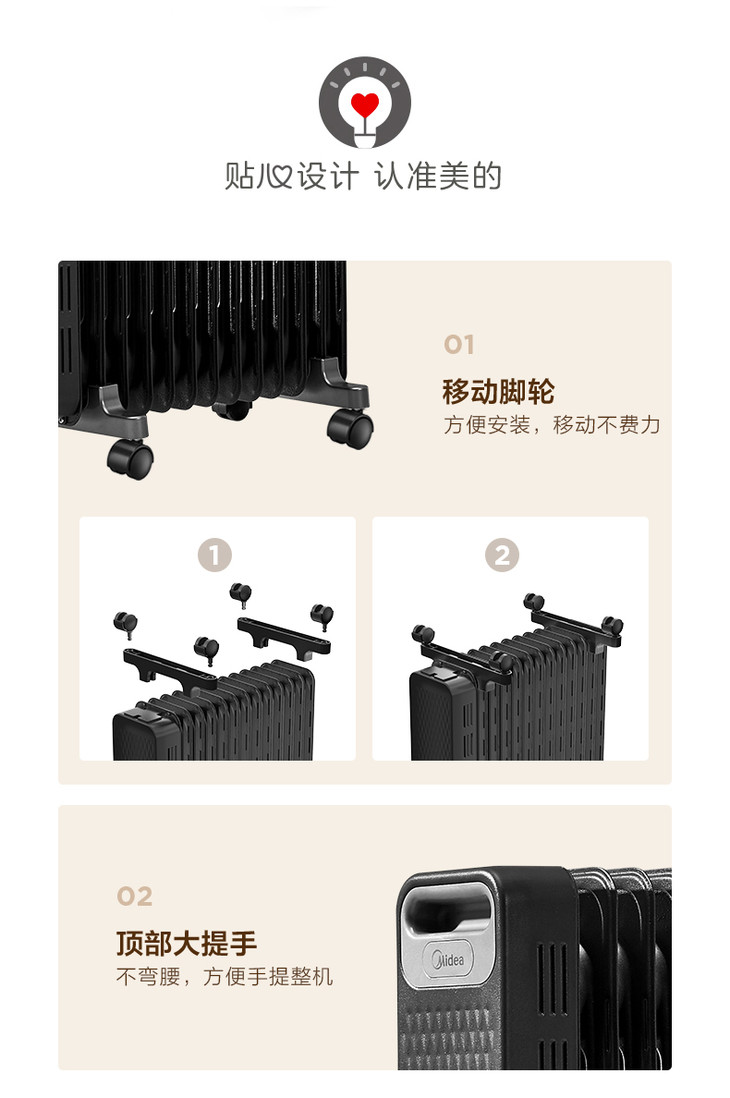 贴心设计 认准美的

01
移动脚轮
方便安装，移动不费力

1

2

02
顶部大提手
不弯腰，方便手提整机

Midea