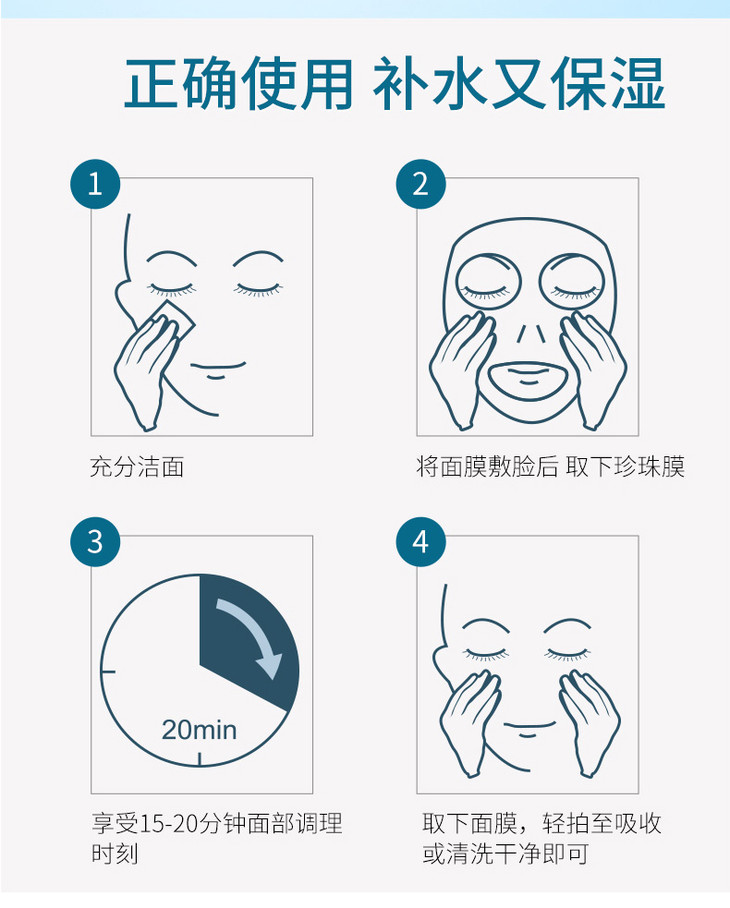 正确使用 补水又保湿

1

充分洁面

2

将面膜敷脸后 取下珍珠膜

3

20min

享受15-20分钟面部调理时刻

4

取下面膜，轻拍至吸收或清洗干净即可