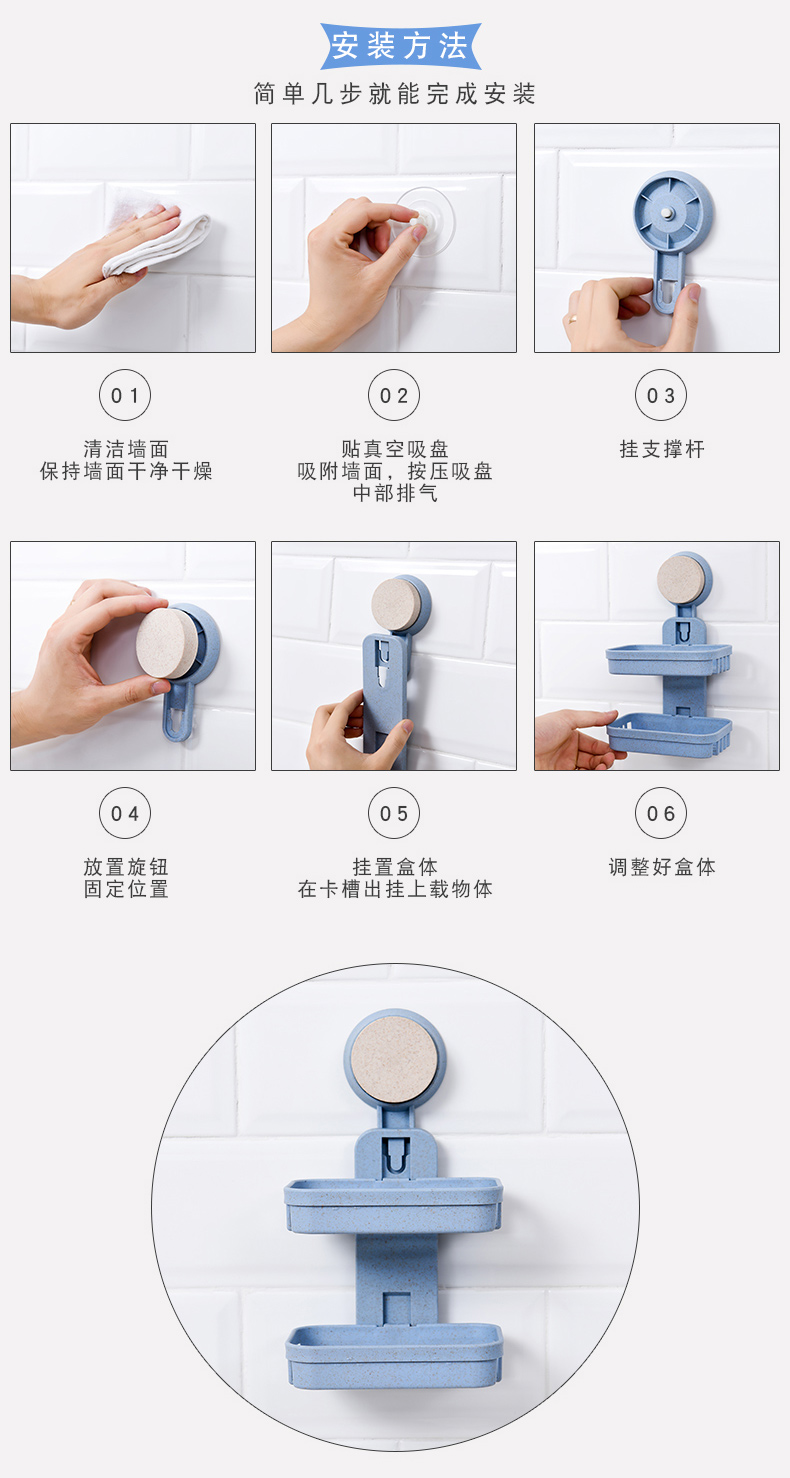 安装方法

简单几步就能完成安装

01

清洁墙面
保持墙面干净干燥

02

贴真空吸盘
吸附墙面，按压吸盘
中部排气

03

挂支撑杆

04

放置旋钮
固定位置

05

挂置盒体
在卡槽出挂上载物体

06

调整好盒体