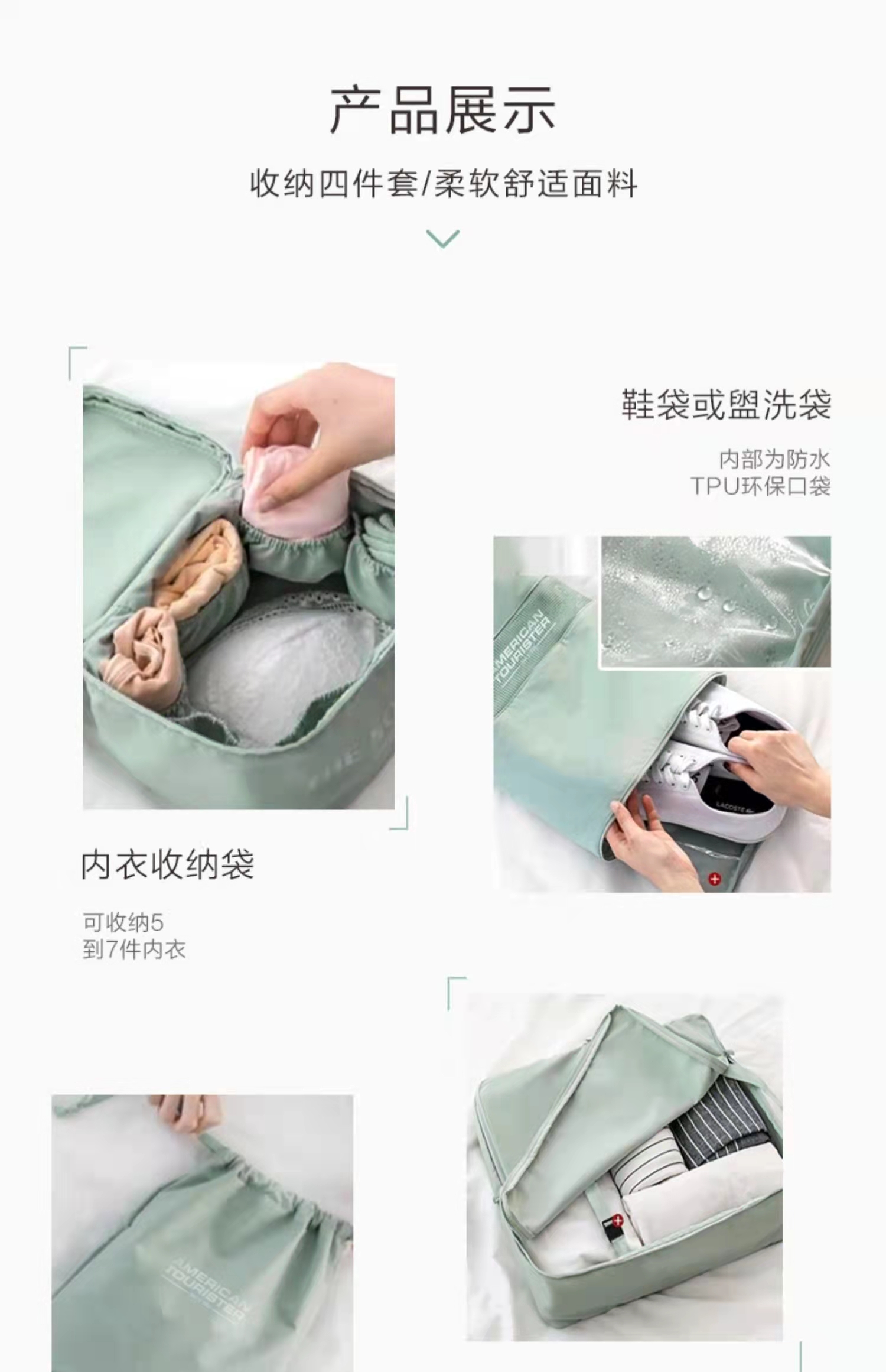 产品展示

收纳四件套/柔软舒适面料

鞋袋或盥洗袋

内部为防水
TPU环保口袋

AMERICAN TOURISTER

LACOSTE

内衣收纳袋

可收纳5
到7件内衣

AMERICAN TOURISTER