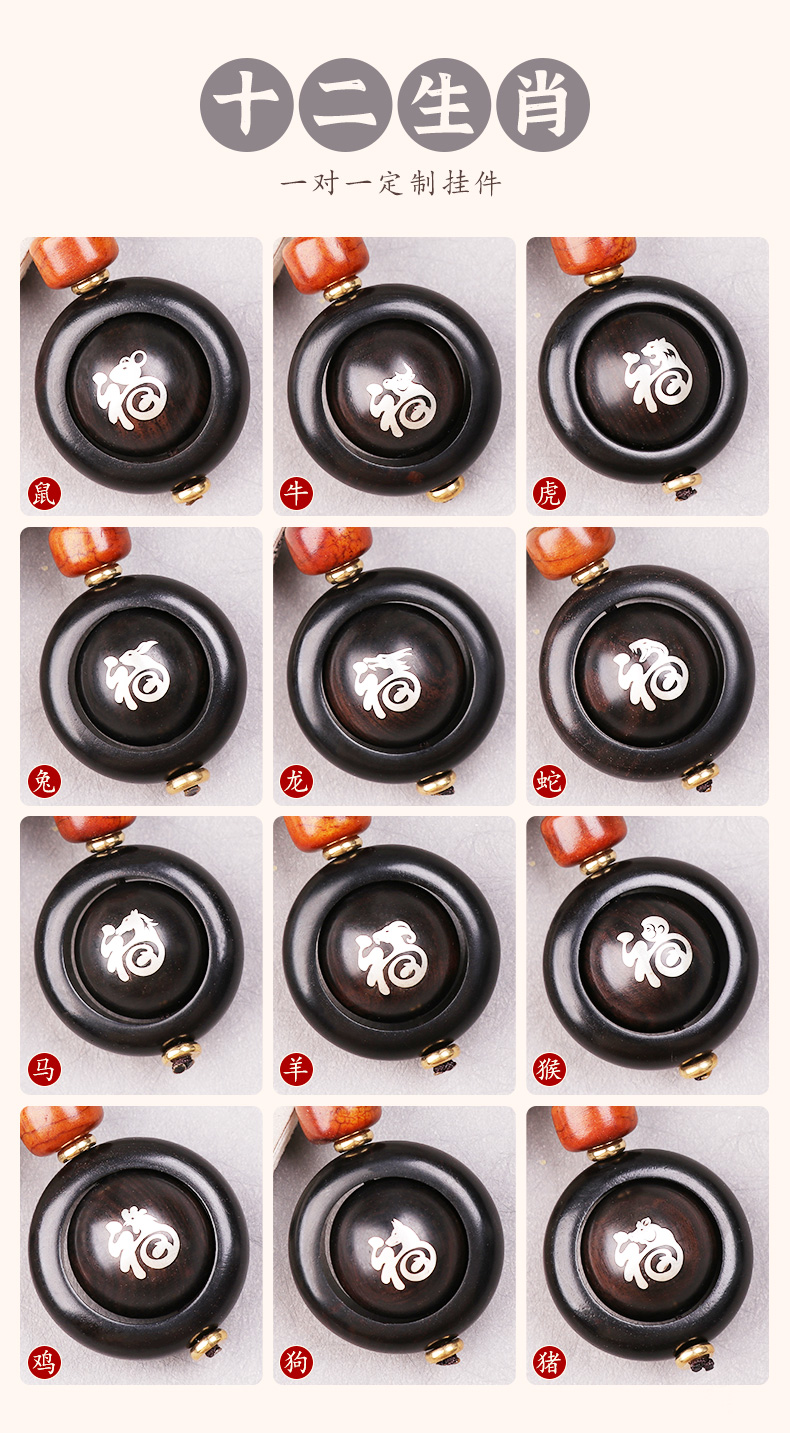 十二生肖

一对一定制挂件

福 鼠

福 牛

福 虎

福 兔

福 龙

福 蛇

福 马

福 羊

福 猴

福 鸡

福 狗

福 猪