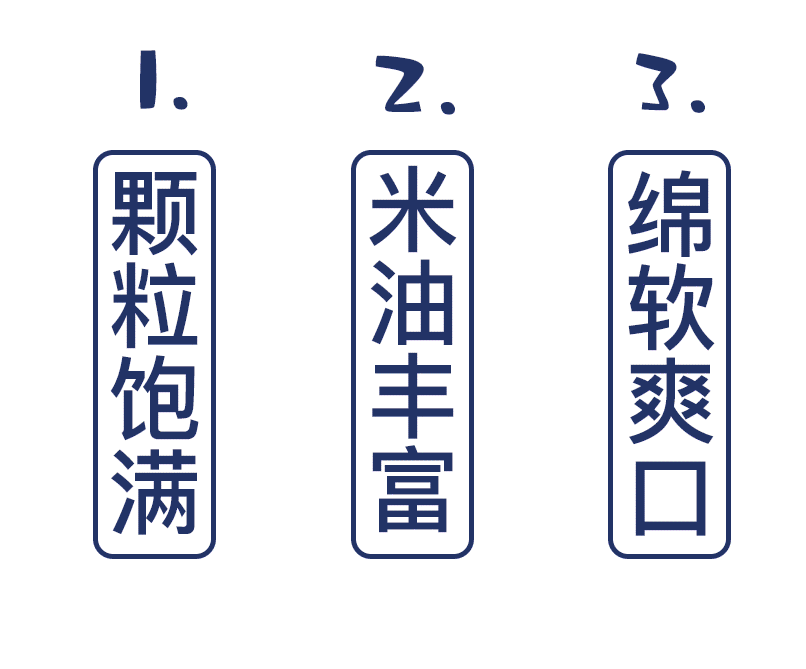 1.
颗粒饱满

2.
米油丰富

3.
绵软爽口