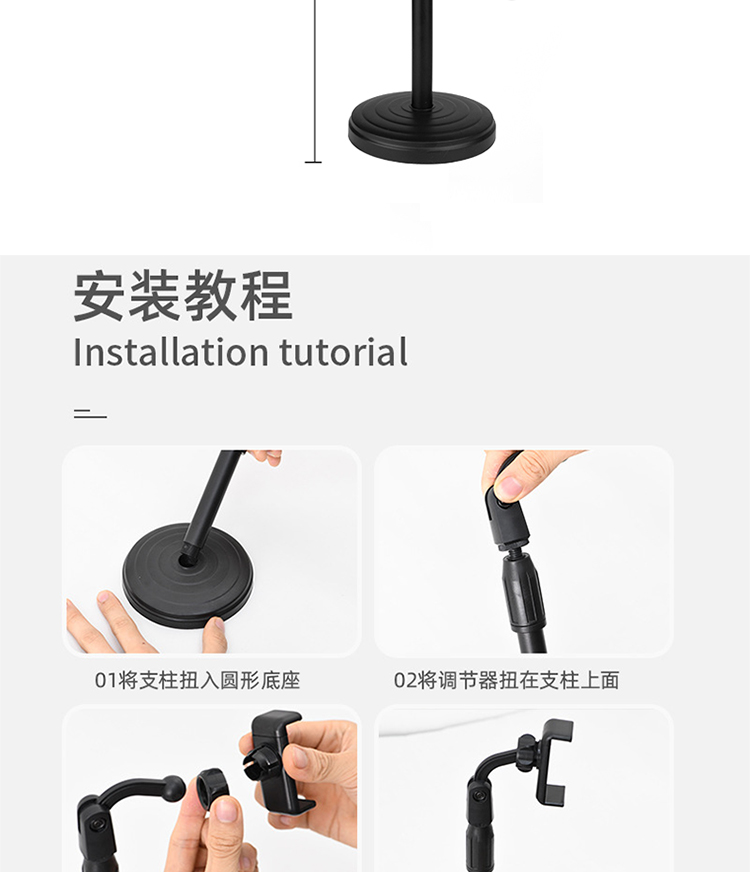 安装教程
Installation tutorial

01将支柱扭入圆形底座

02将调节器扭在支柱上面