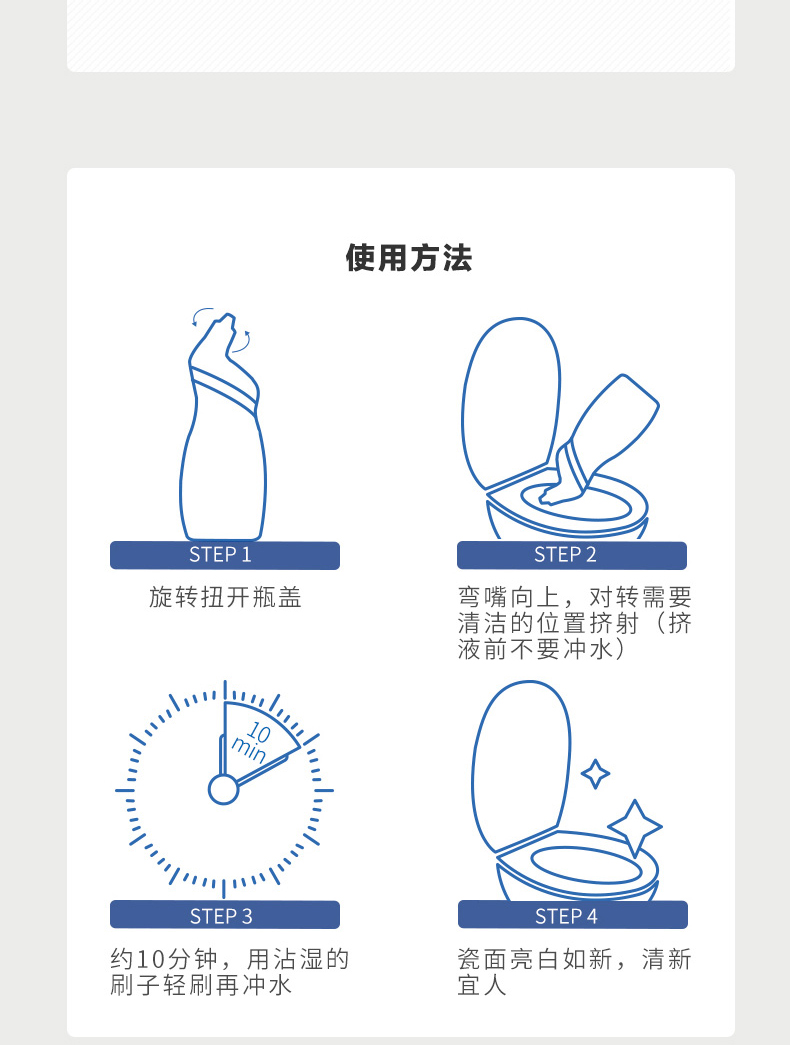 使用方法

STEP 1

旋转扭开瓶盖

STEP 2

弯嘴向上，对转需要清洁的位置挤射（挤液前不要冲水）

10 min

STEP 3

约10分钟，用沾湿的刷子轻刷再冲水

STEP 4

瓷面亮白如新，清新宜人